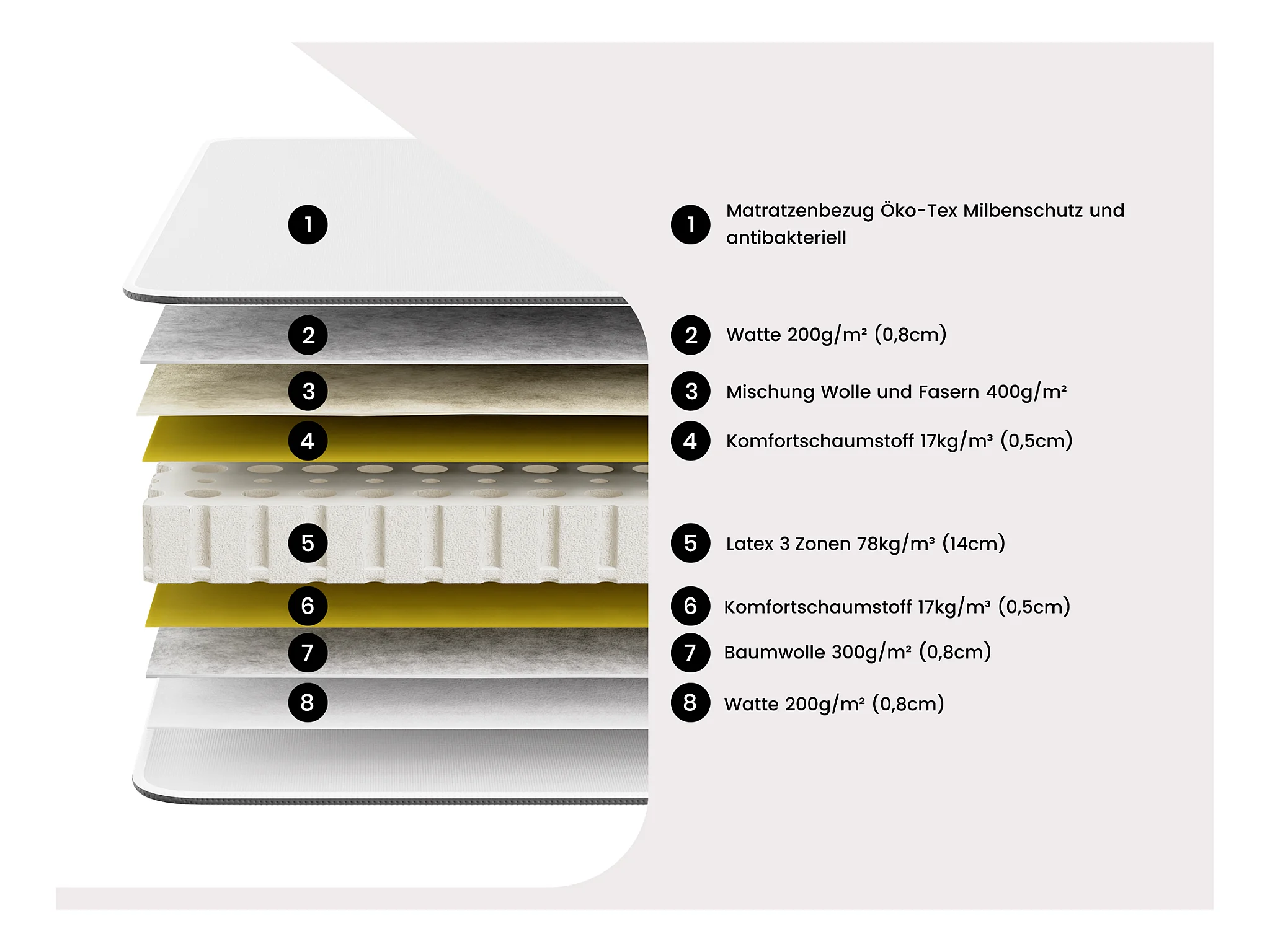 1
2
3
4
5
6
7
8

1 Matratzenbezug Öko-Tex Milbenschutz und antibakteriell

2 Watte 200g/m² (0,8cm)

3 Mischung Wolle und Fasern 400g/m²

4 Komfortschaumstoff 17kg/m³ (0,5cm)

5 Latex 3 Zonen 78kg/m³ (14cm)

6 Komfortschaumstoff 17kg/m³ (0,5cm)

7 Baumwolle 300g/m² (0,8cm)

8 Watte 200g/m² (0,8cm)