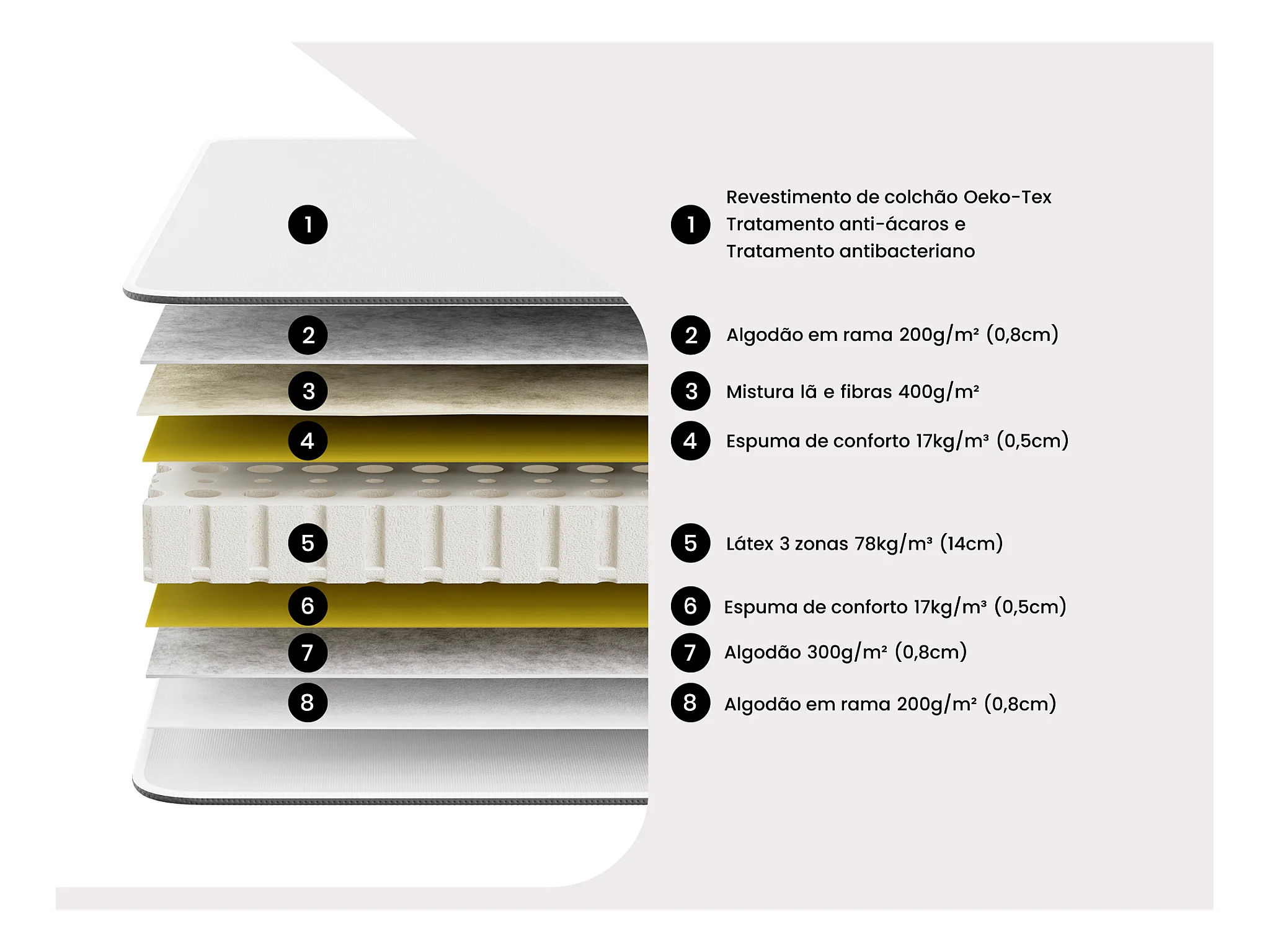 1
2
3
4
5
6
7
8

1 Revestimento de colchão Oeko-Tex Tratamento anti-ácaros e Tratamento antibacteriano

2 Algodão em rama 200g/m² (0,8cm)

3 Mistura lã e fibras 400g/m²

4 Espuma de conforto 17kg/m³ (0,5cm)

5 Látex 3 zonas 78kg/m³ (14cm)

6 Espuma de conforto 17kg/m³ (0,5cm)

7 Algodão 300g/m² (0,8cm)

8 Algodão em rama 200g/m² (0,8cm)