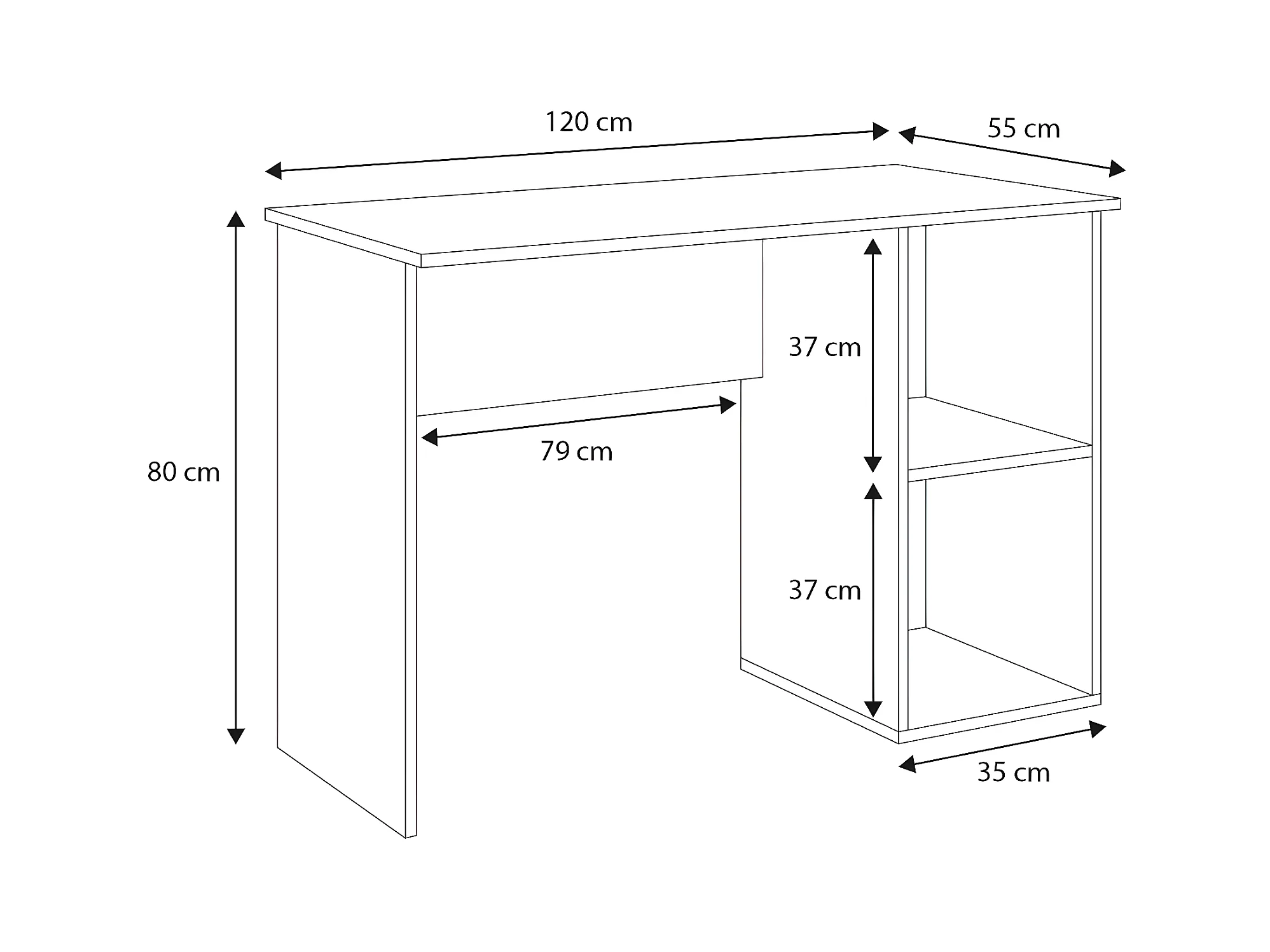 120 cm
55 cm
80 cm
37 cm
79 cm
37 cm
35 cm