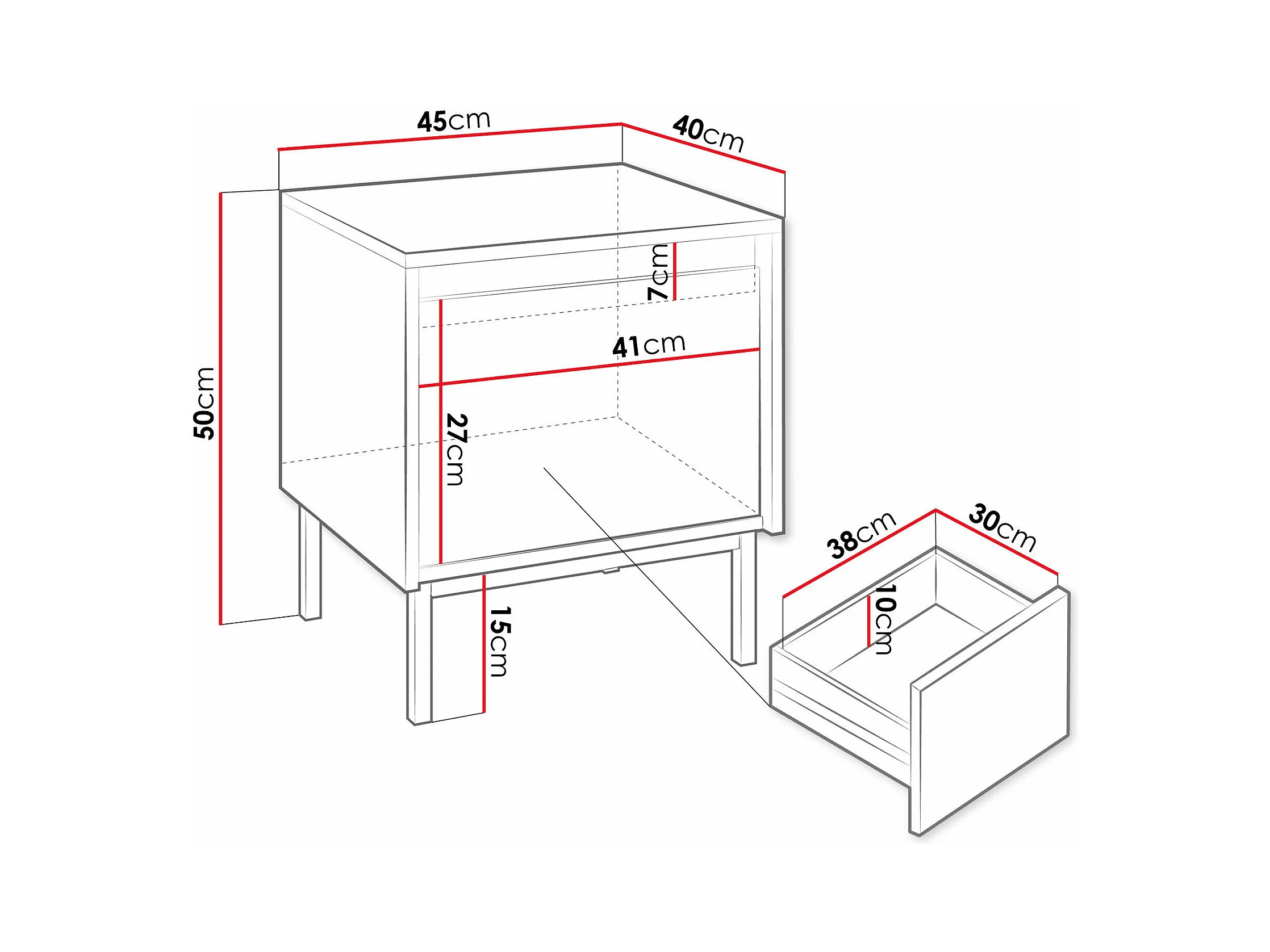 45cm
40cm
50cm
7cm
41cm
27cm
15cm
38cm
30cm
10cm