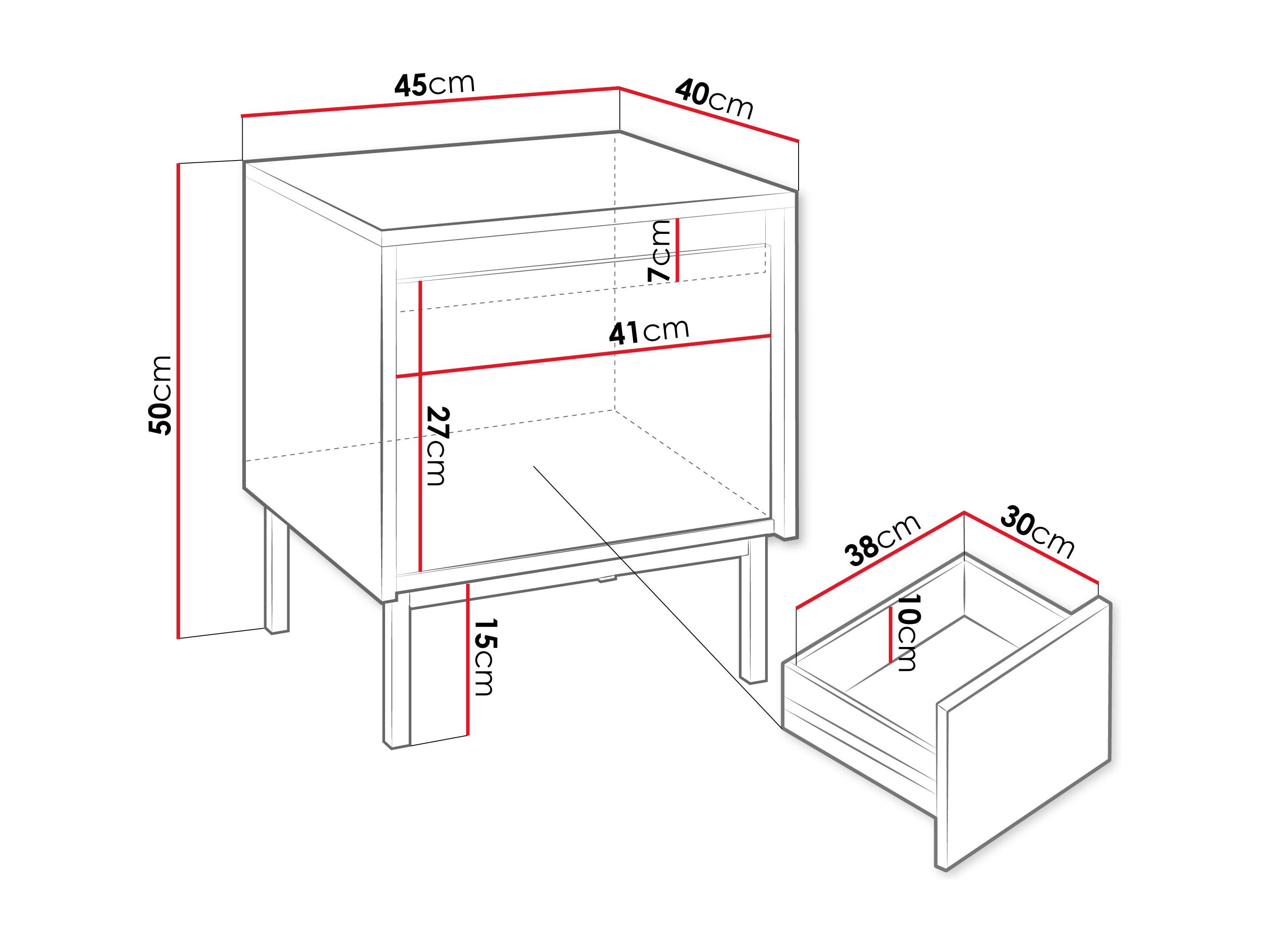 45cm
40cm
50cm
7cm
41cm
27cm
15cm
38cm
30cm
10cm