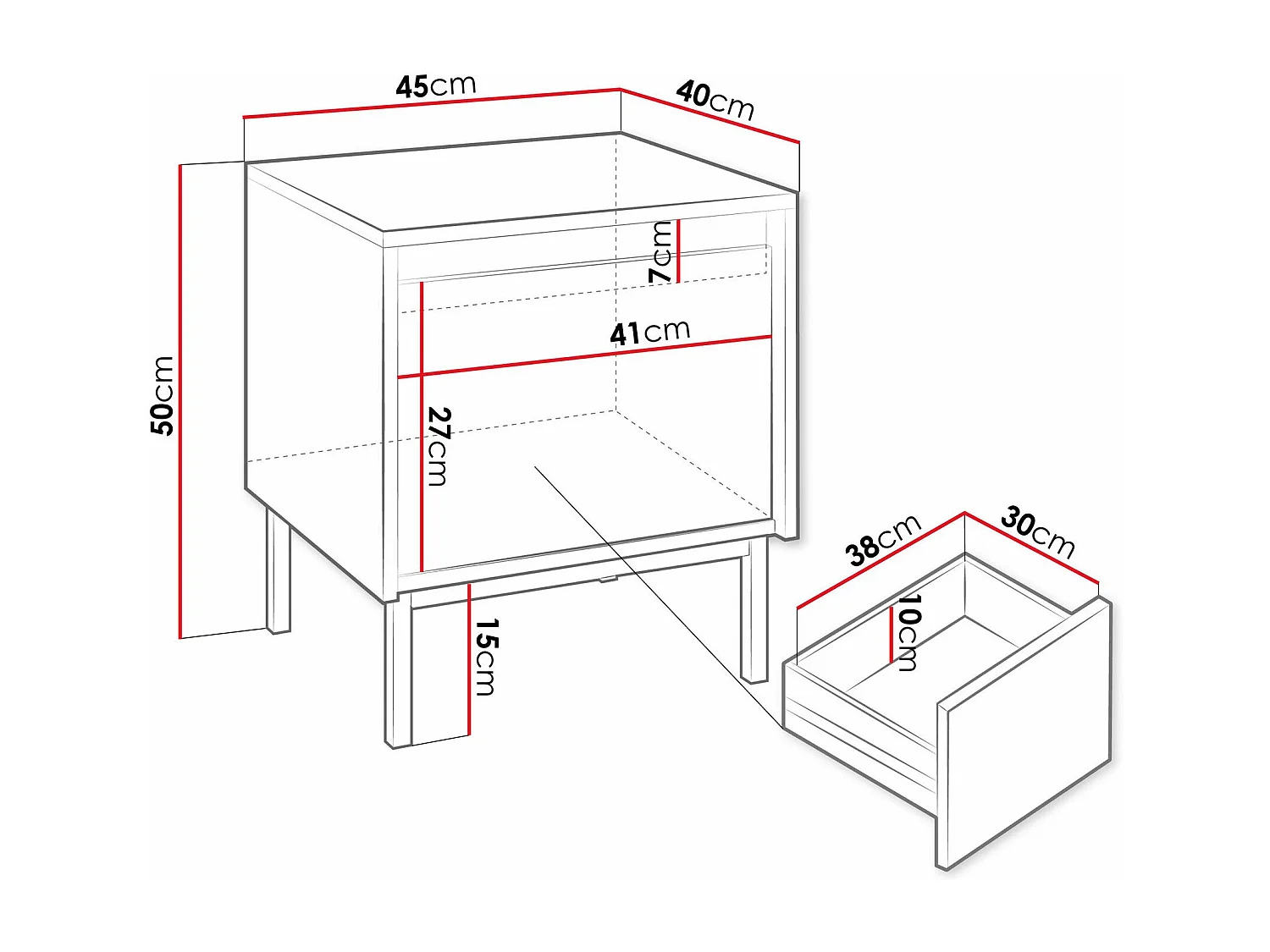 45cm
40cm
50cm
7cm
41cm
27cm
15cm
38cm
30cm
10cm