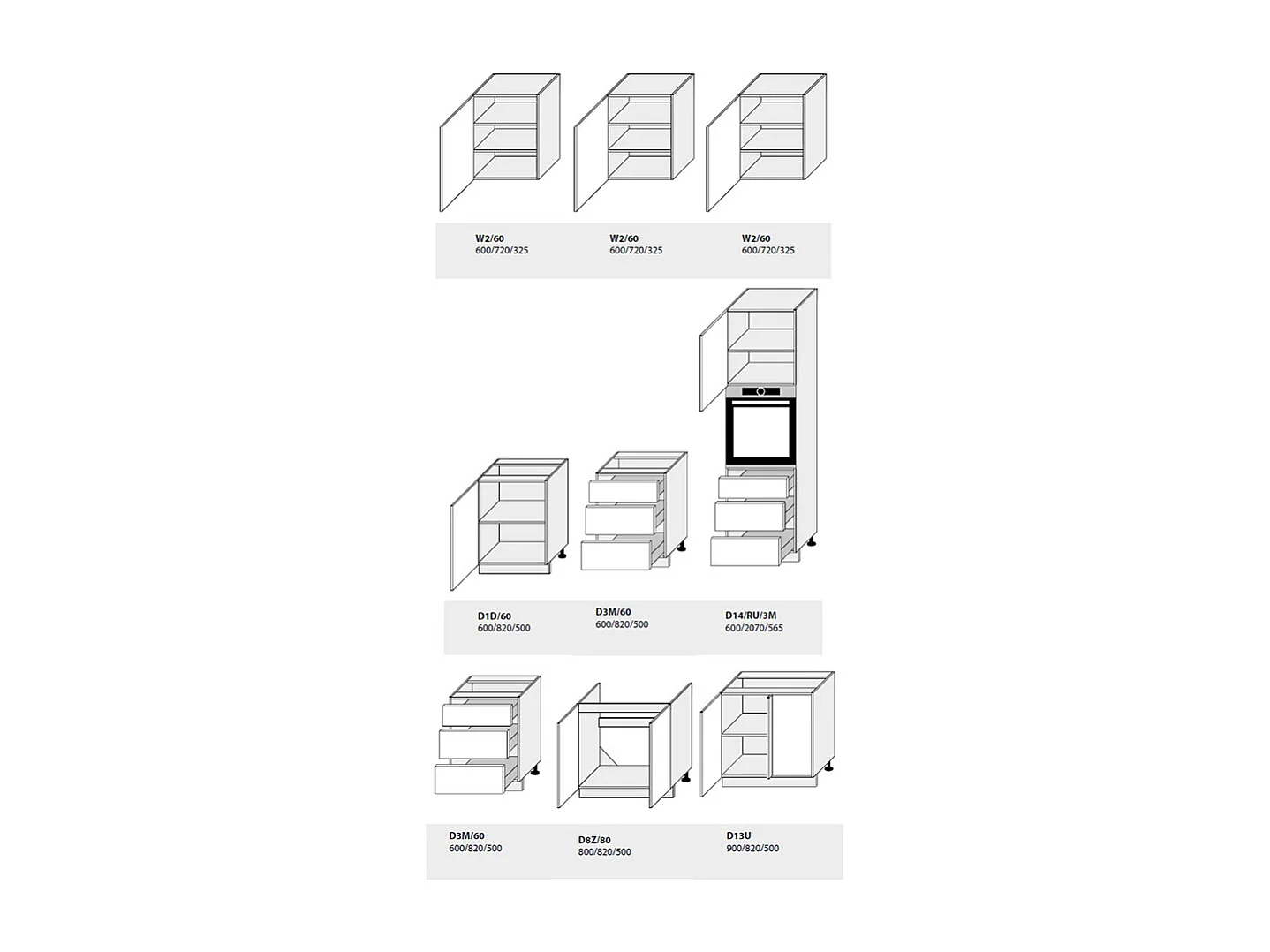 W2/60
600/720/325

W2/60
600/720/325

W2/60
600/720/325

D1D/60
600/820/500

D3M/60
600/820/500

D14/RU/3M
600/2070/565

D3M/60
600/820/500

D8Z/80
800/820/500

D13U
900/820/500