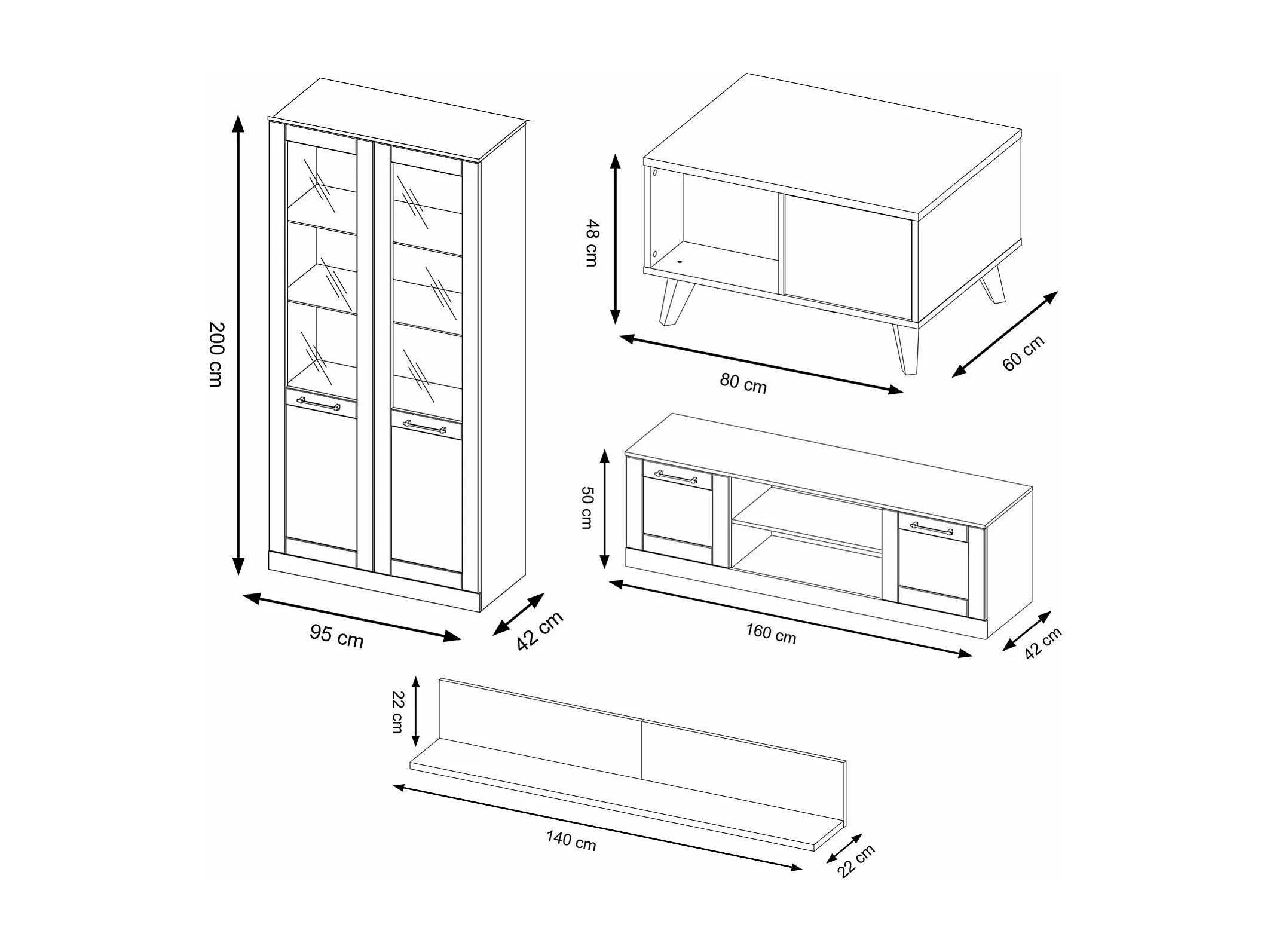 200 cm

95 cm

42 cm

48 cm

80 cm

60 cm

50 cm

160 cm

42 cm

22 cm

140 cm

22 cm