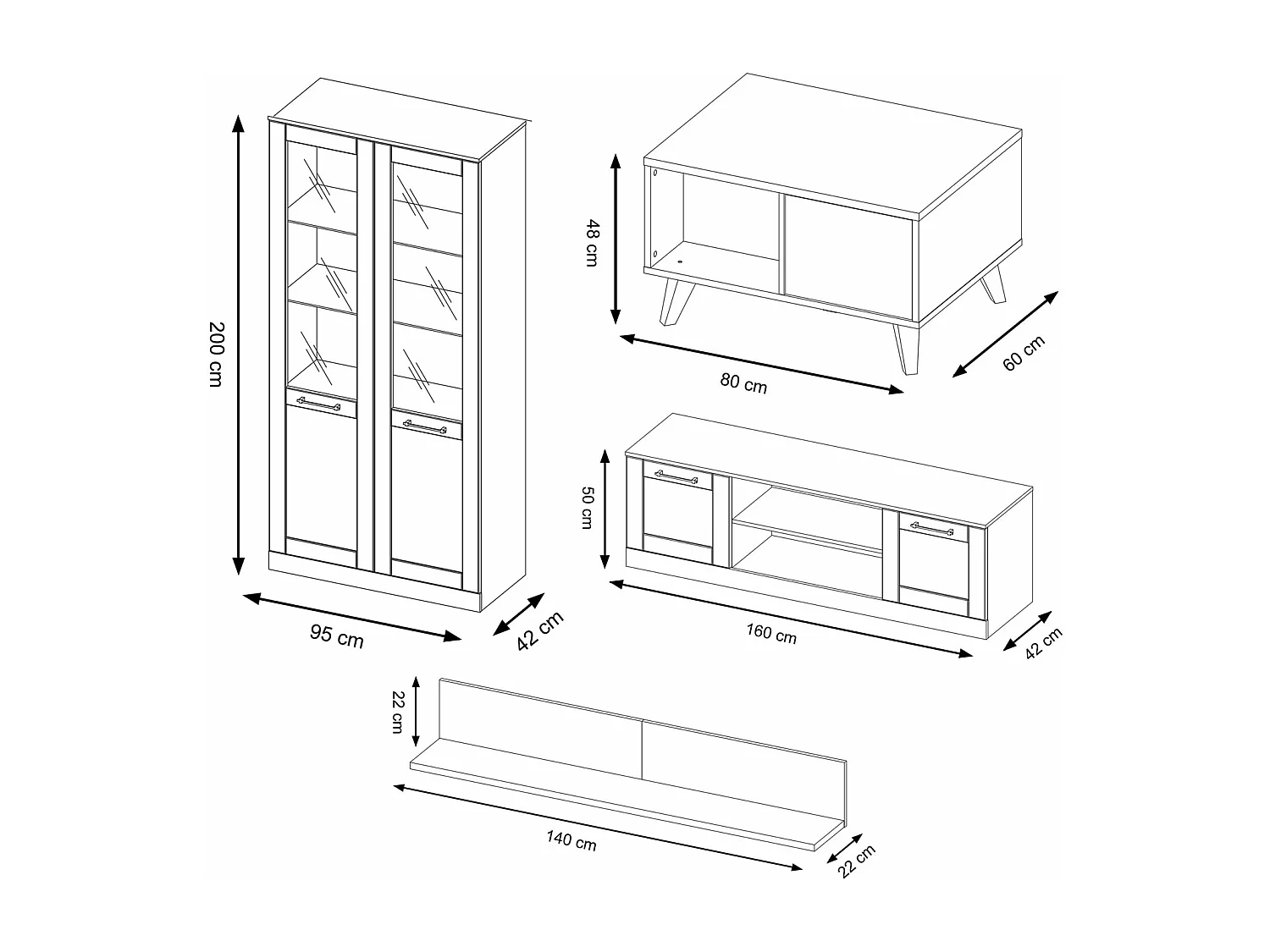 200 cm
95 cm
42 cm
48 cm
80 cm
60 cm
50 cm
160 cm
42 cm
22 cm
140 cm
22 cm