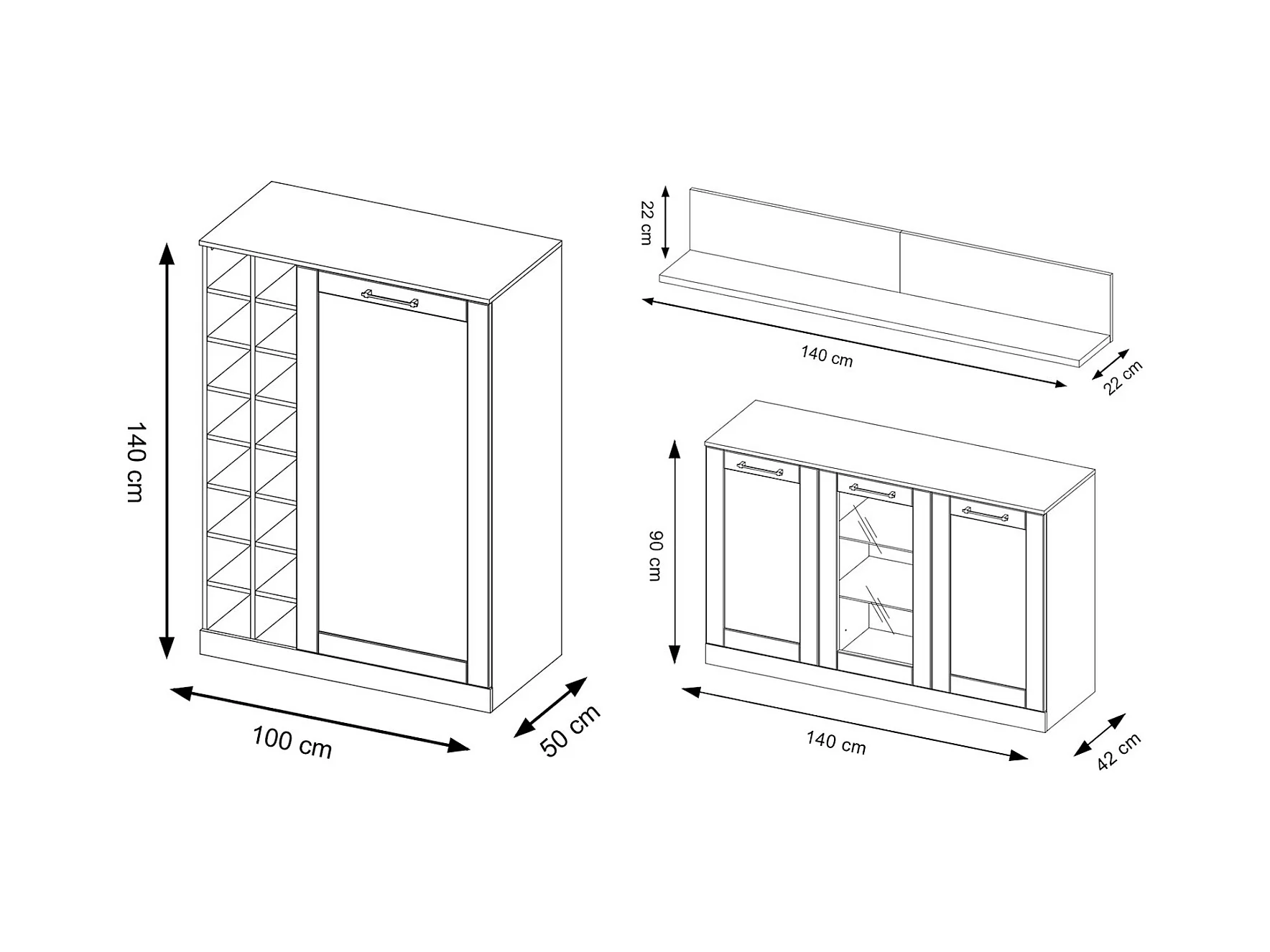 140 cm

100 cm

50 cm

22 cm

140 cm

22 cm

90 cm

140 cm

42 cm