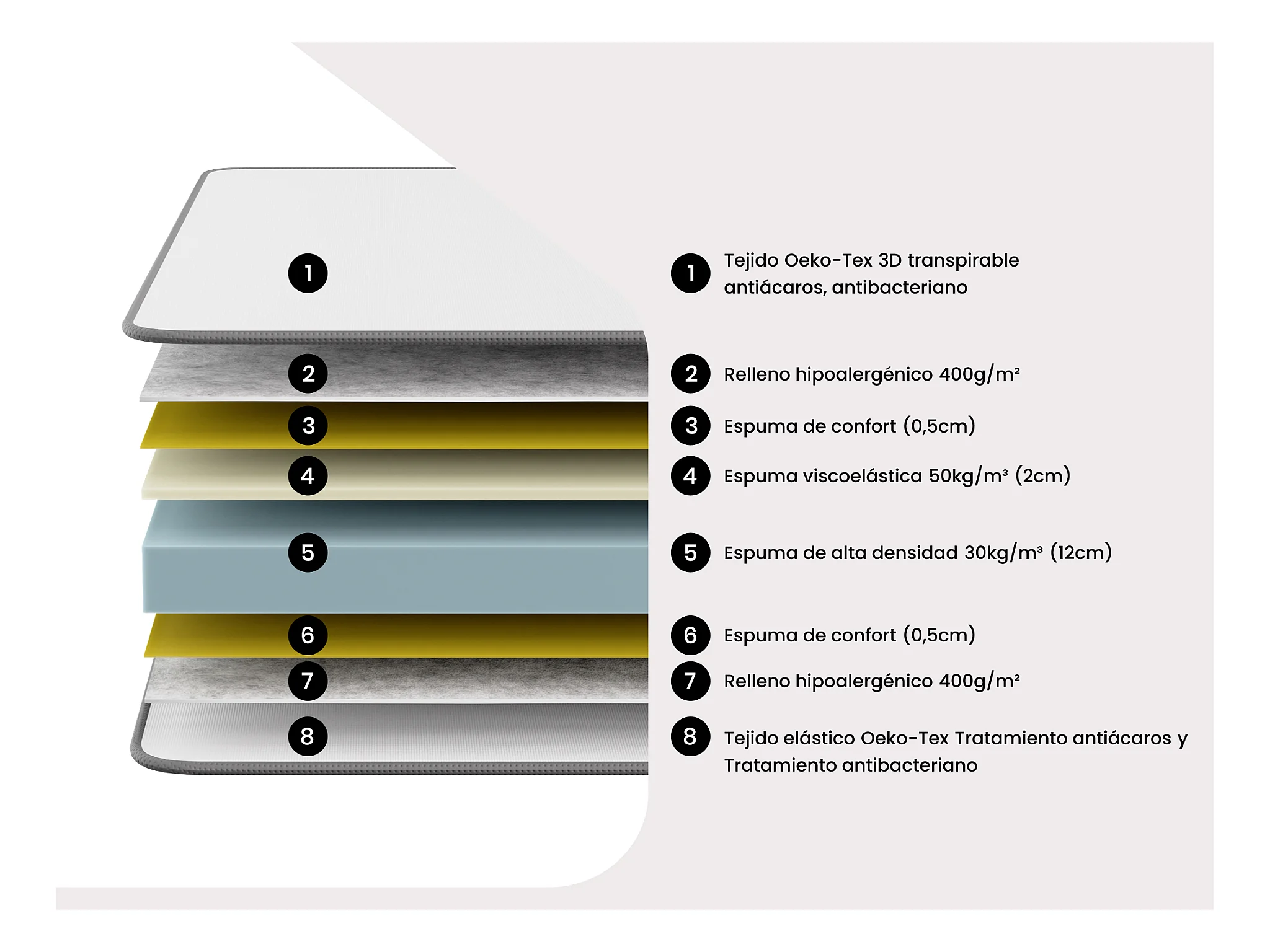 1

2

3

4

5

6

7

8

1 Tejido Oeko-Tex 3D transpirable antiácaros, antibacteriano

2 Relleno hipoalergénico 400g/m²

3 Espuma de confort (0,5cm)

4 Espuma viscoelástica 50kg/m³ (2cm)

5 Espuma de alta densidad 30kg/m³ (12cm)

6 Espuma de confort (0,5cm)

7 Relleno hipoalergénico 400g/m²

8 Tejido elástico Oeko-Tex Tratamiento antiácaros y Tratamiento antibacteriano