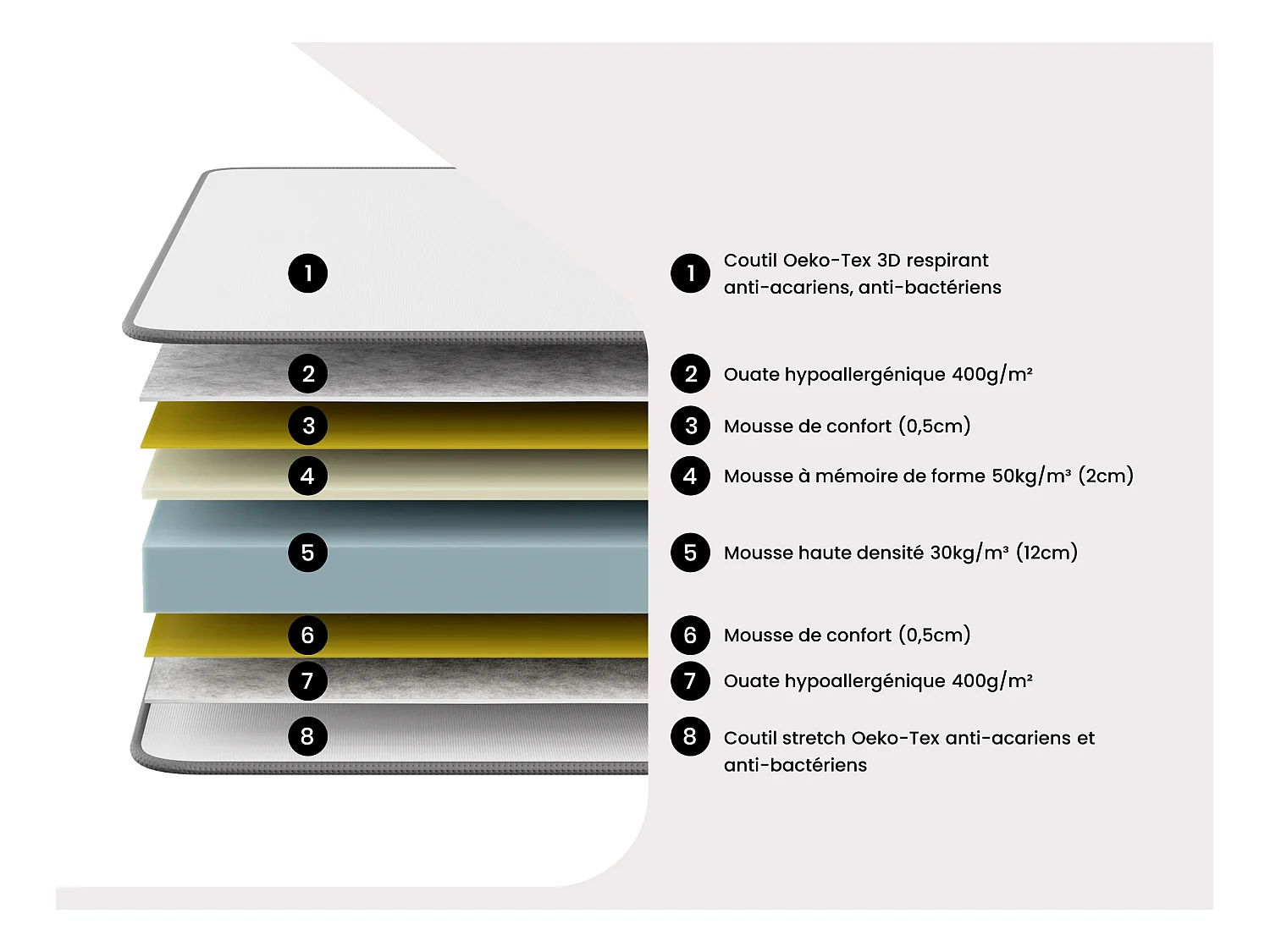 1
2
3
4
5
6
7
8

1 Coutil Oeko-Tex 3D respirant anti-acariens, anti-bactériens

2 Ouate hypoallergénique 400g/m²

3 Mousse de confort (0,5cm)

4 Mousse à mémoire de forme 50kg/m³ (2cm)

5 Mousse haute densité 30kg/m³ (12cm)

6 Mousse de confort (0,5cm)

7 Ouate hypoallergénique 400g/m²

8 Coutil stretch Oeko-Tex anti-acariens et anti-bactériens