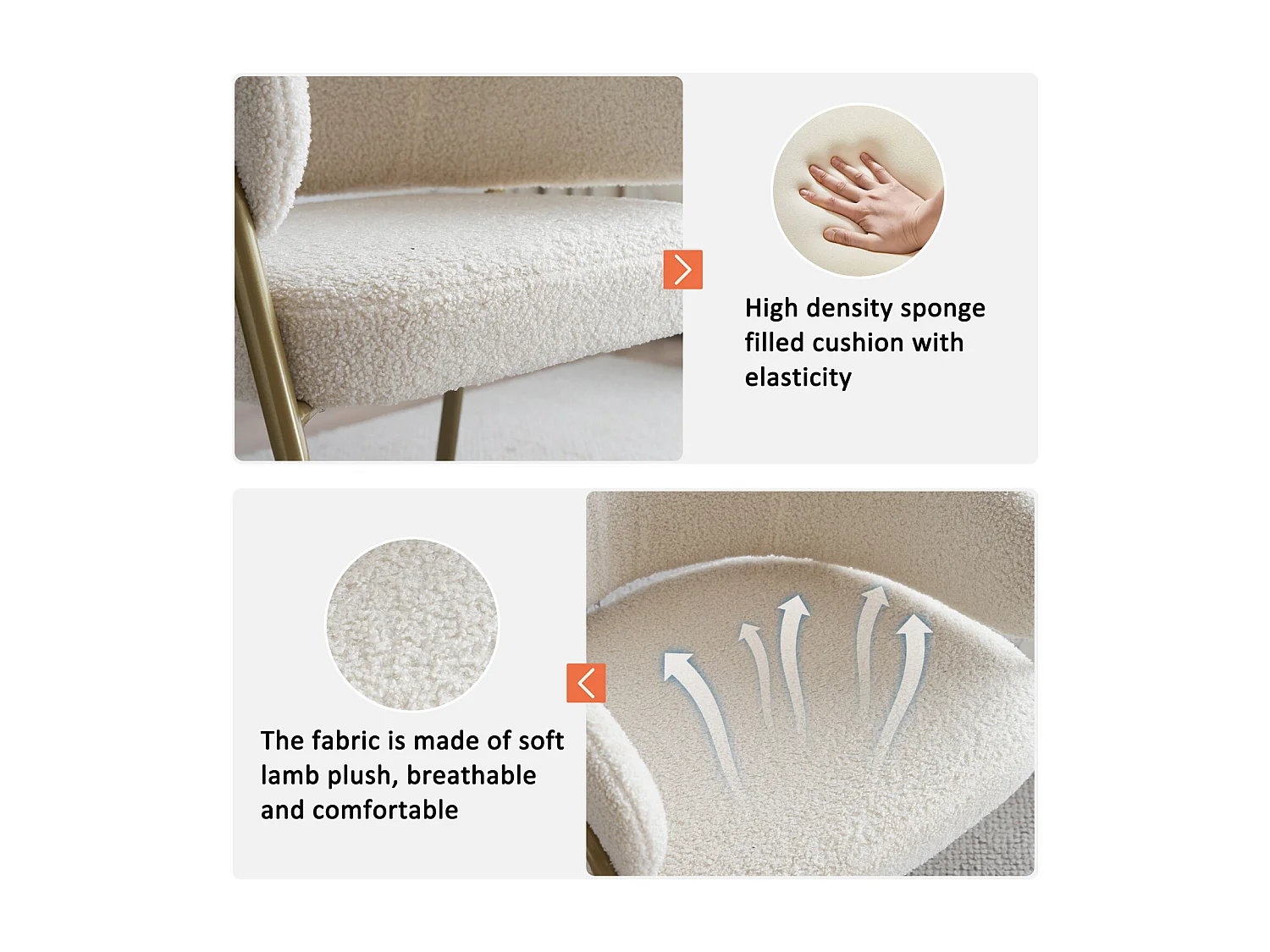 High density sponge filled cushion with elasticity

The fabric is made of soft lamb plush, breathable and comfortable