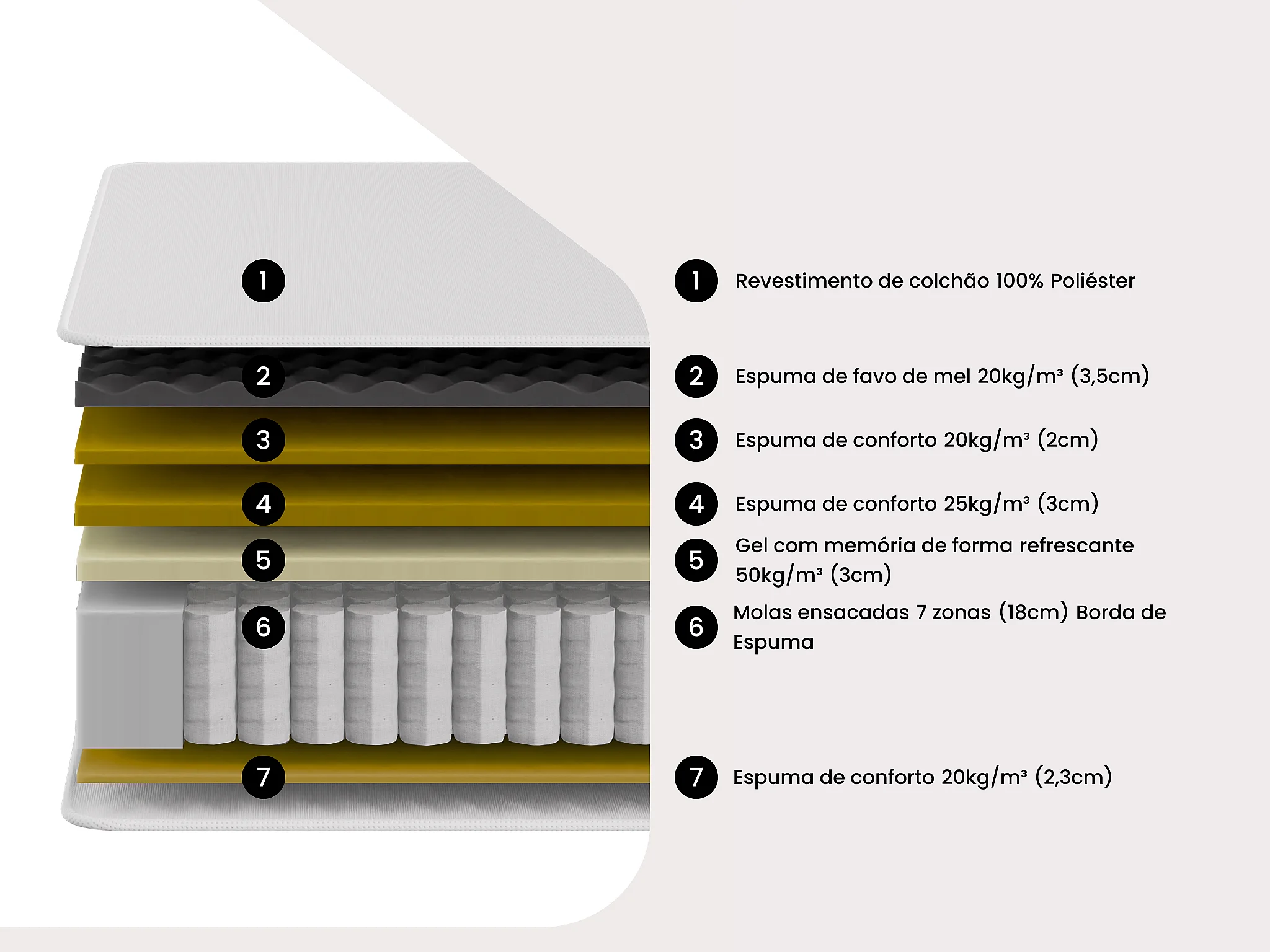 1
2
3
4
5
6
7

1 Revestimento de colchão 100% Poliéster

2 Espuma de favo de mel 20kg/m³ (3,5cm)

3 Espuma de conforto 20kg/m³ (2cm)

4 Espuma de conforto 25kg/m³ (3cm)

5 Gel com memória de forma refrescante 50kg/m³ (3cm)

6 Molas ensacadas 7 zonas (18cm) Borda de Espuma

7 Espuma de conforto 20kg/m³ (2,3cm)