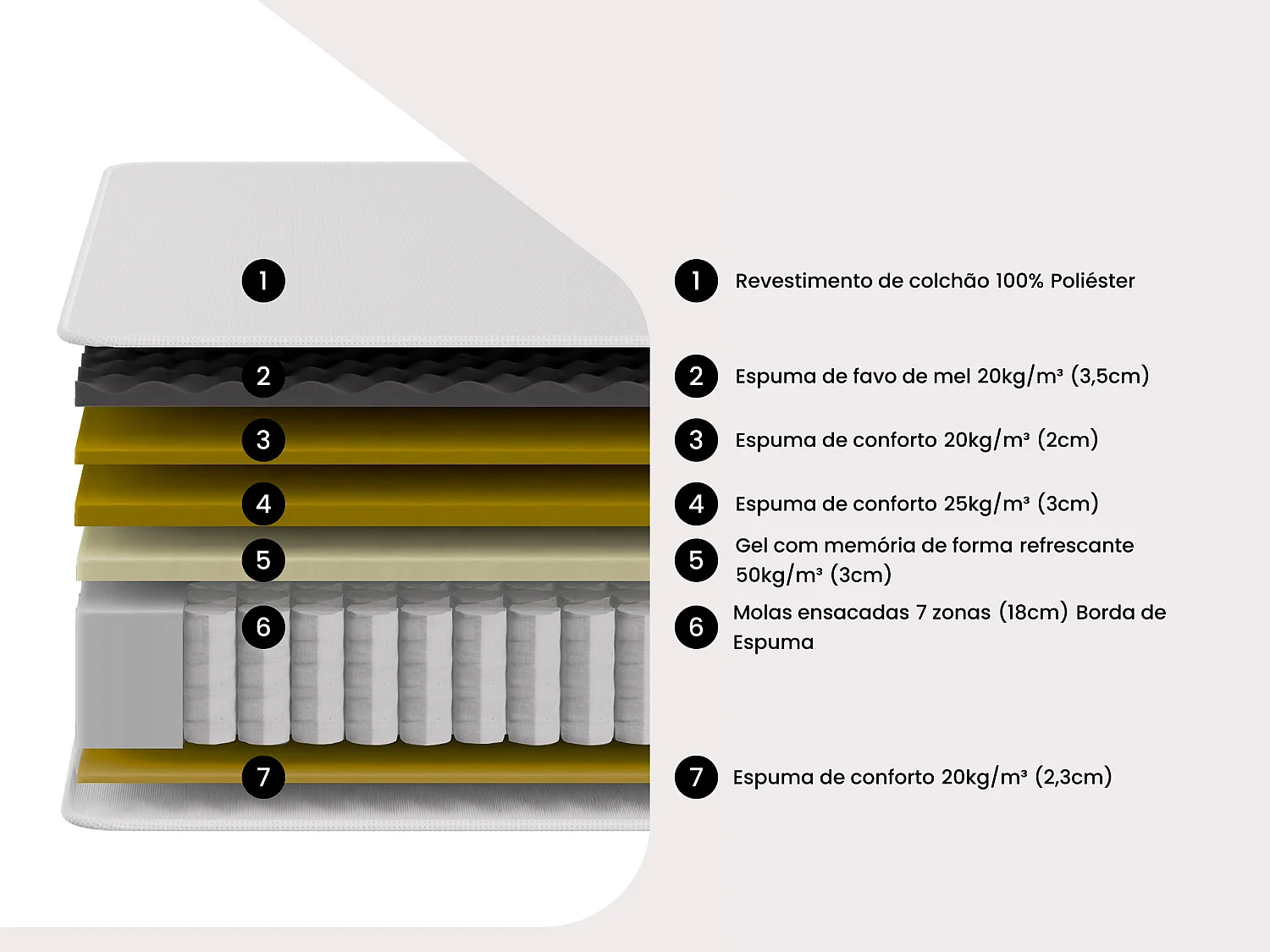 1
2
3
4
5
6
7

1 Revestimento de colchão 100% Poliéster

2 Espuma de favo de mel 20kg/m³ (3,5cm)

3 Espuma de conforto 20kg/m³ (2cm)

4 Espuma de conforto 25kg/m³ (3cm)

5 Gel com memória de forma refrescante 50kg/m³ (3cm)

6 Molas ensacadas 7 zonas (18cm) Borda de Espuma

7 Espuma de conforto 20kg/m³ (2,3cm)