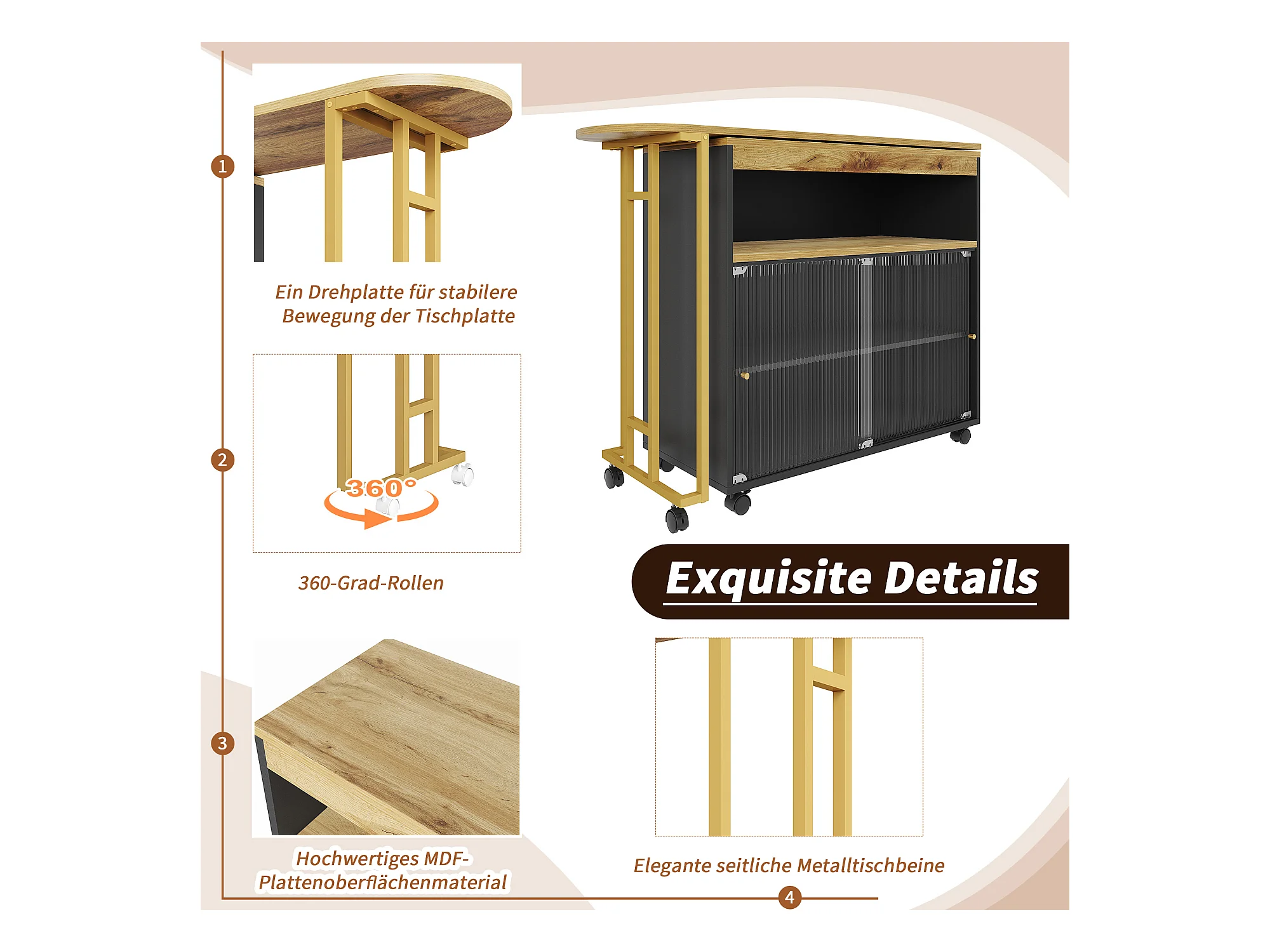 1

Ein Drehplatte für stabilere Bewegung der Tischplatte

2

360°

360-Grad-Rollen

Exquisite Details

3

Hochwertiges MDF-Plattenoberflächenmaterial

Elegante seitliche Metalltischbeine

4