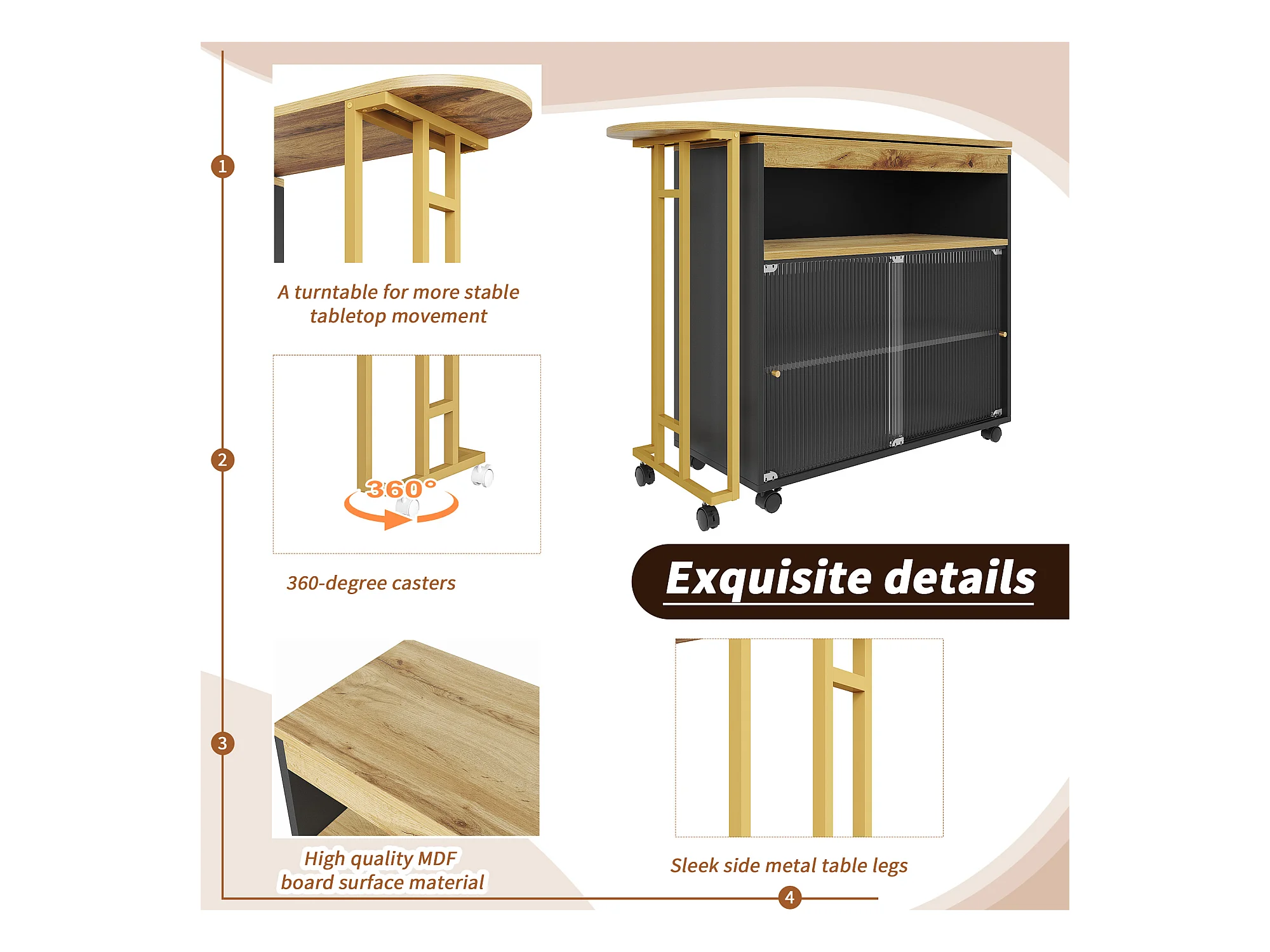 1

A turntable for more stable tabletop movement

2

360°

360-degree casters

Exquisite details

3

High quality MDF board surface material

Sleek side metal table legs

4