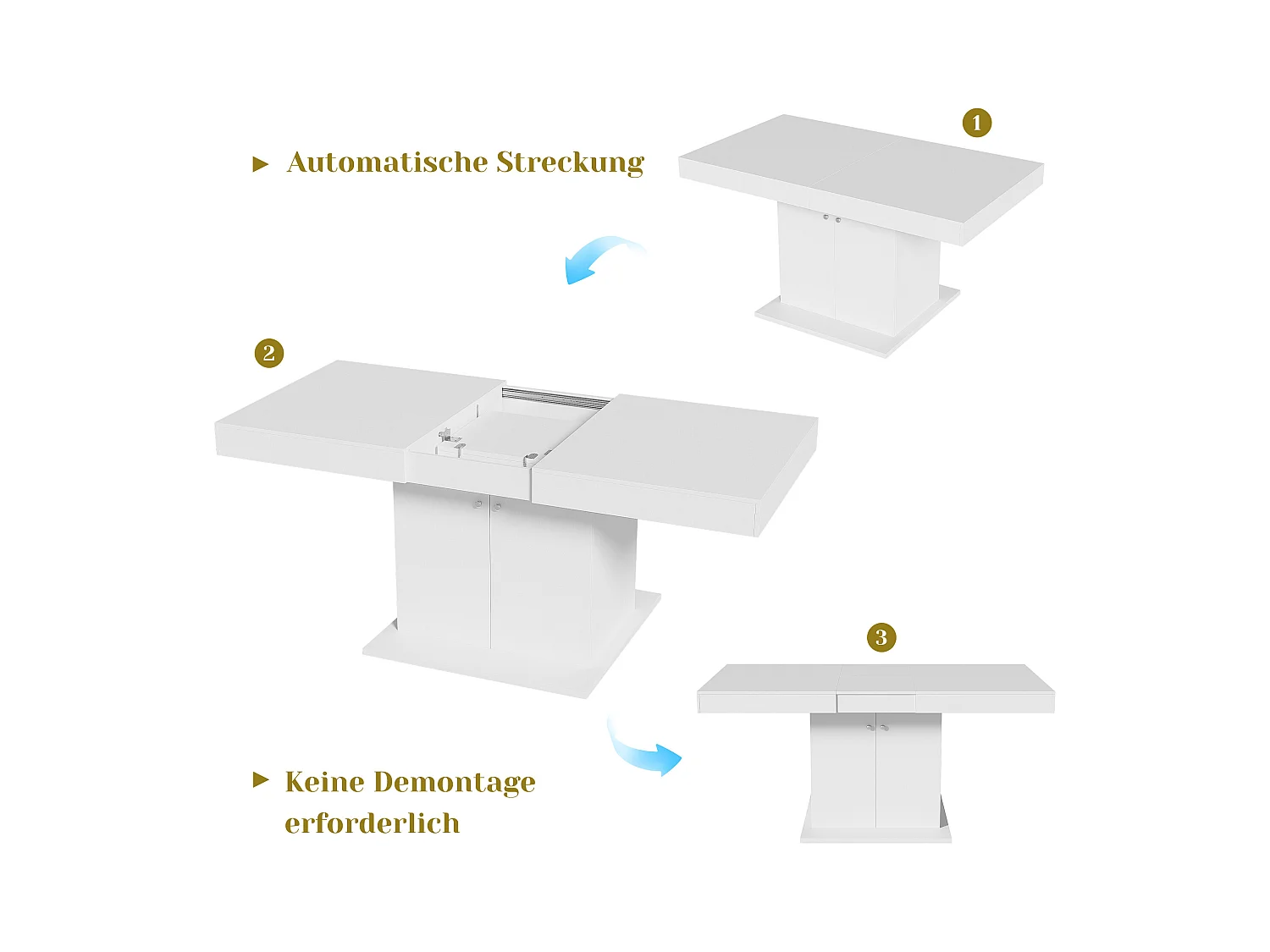 ► Automatische Streckung

1

2

3

► Keine Demontage erforderlich