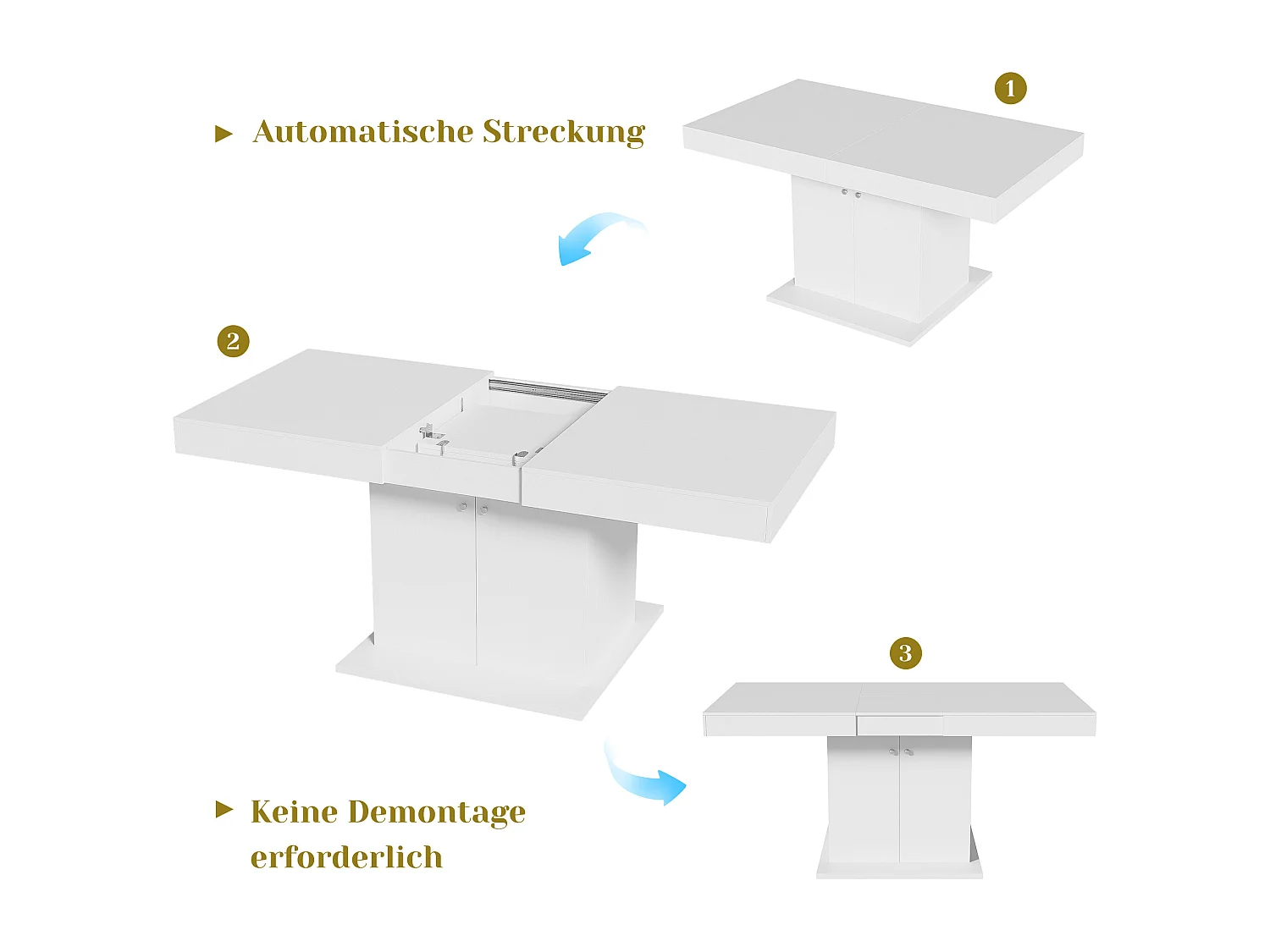 ▶ Automatische Streckung

1

2

3

▶ Keine Demontage erforderlich