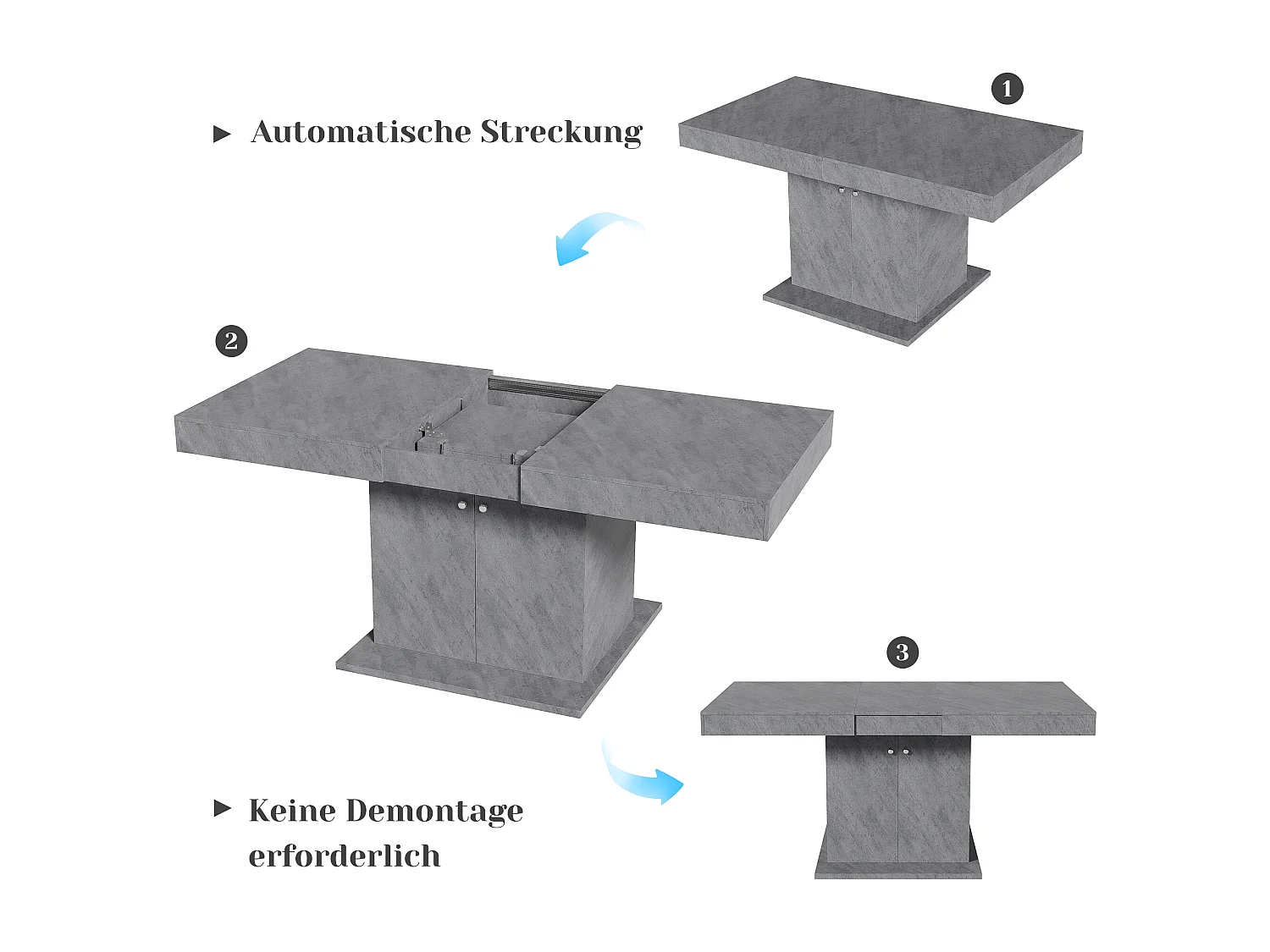 ▶ Automatische Streckung

1

2

3

▶ Keine Demontage erforderlich