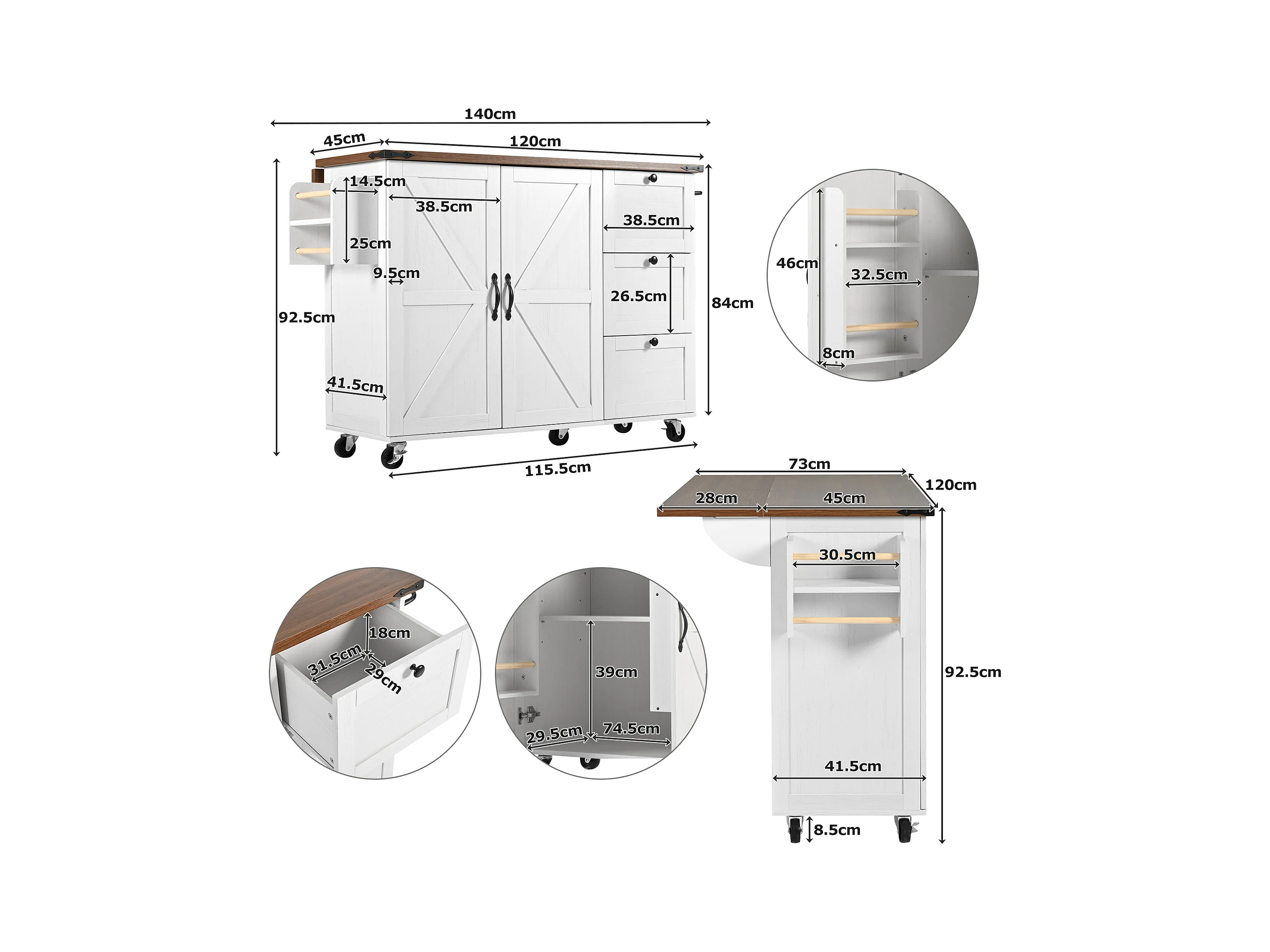 140cm
45cm
120cm
14.5cm
38.5cm
38.5cm
25cm
9.5cm
26.5cm
92.5cm
84cm
41.5cm
115.5cm

46cm
32.5cm
8cm

73cm
120cm
28cm
45cm
30.5cm
92.5cm
41.5cm
8.5cm

18cm
31.5cm
29cm

39cm
29.5cm
74.5cm