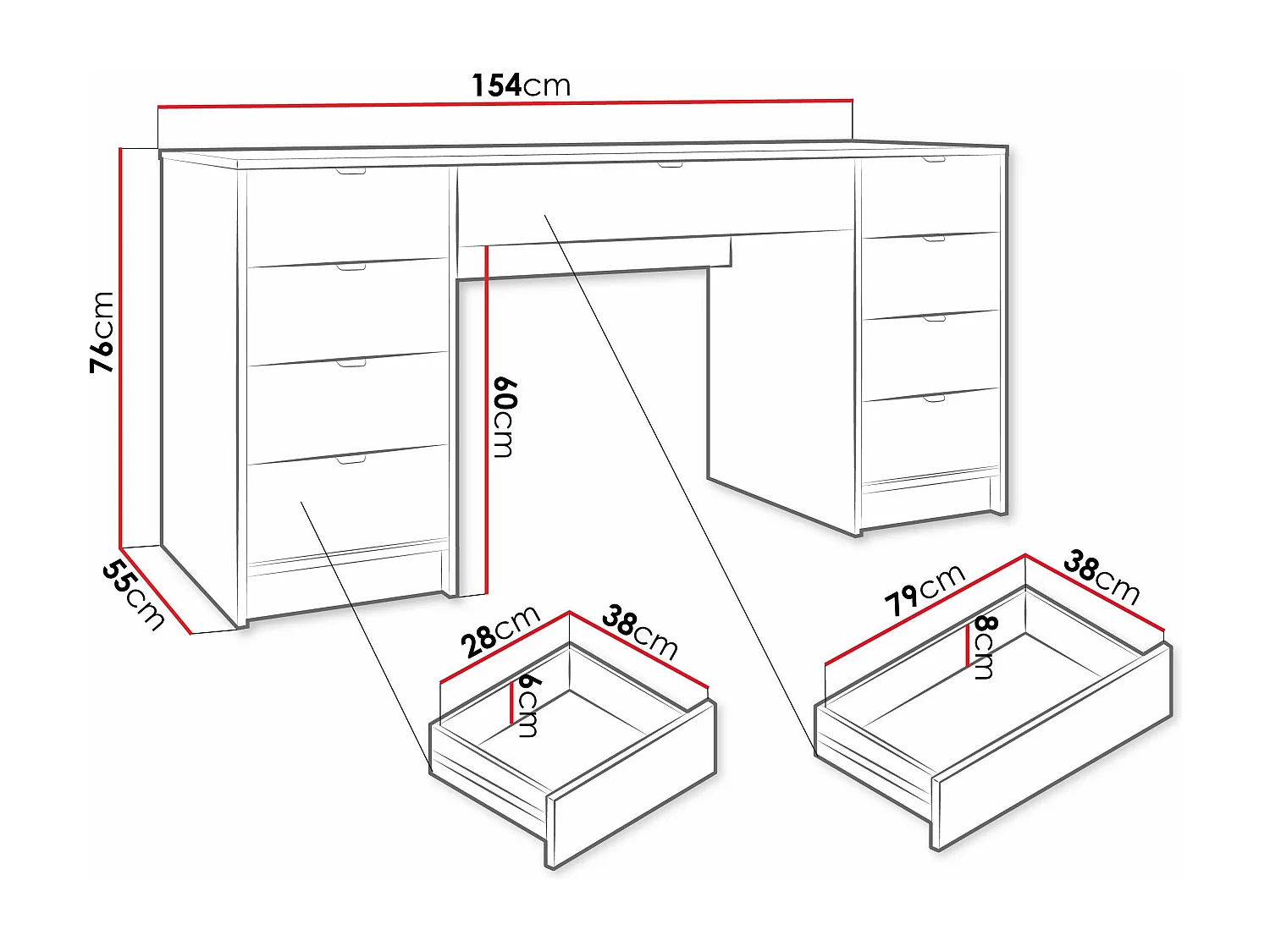 154cm
76cm
60cm
55cm
28cm
38cm
6cm
79cm
38cm
8cm