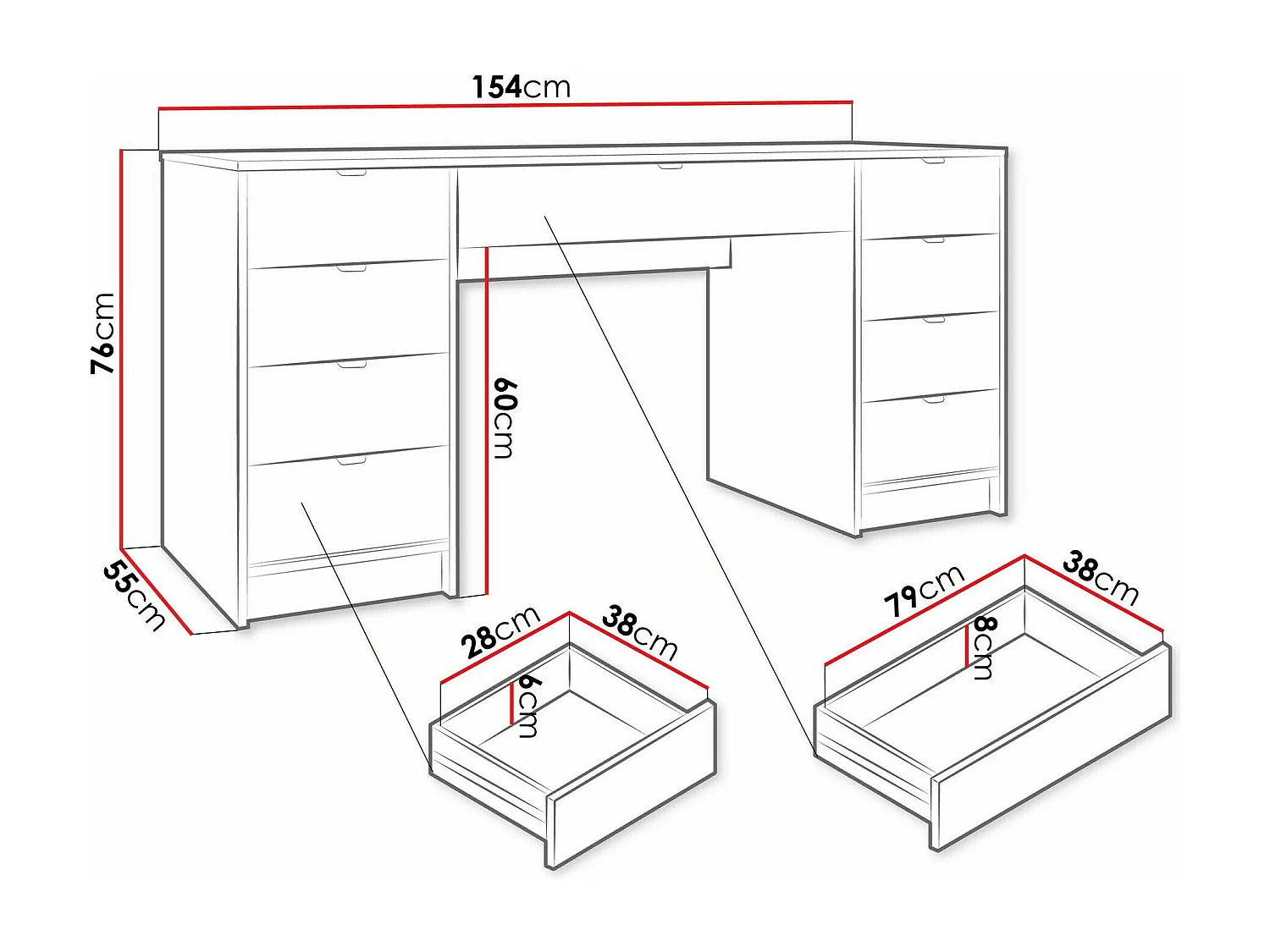 154cm

76cm

60cm

55cm

28cm

38cm

6cm

79cm

38cm

8cm