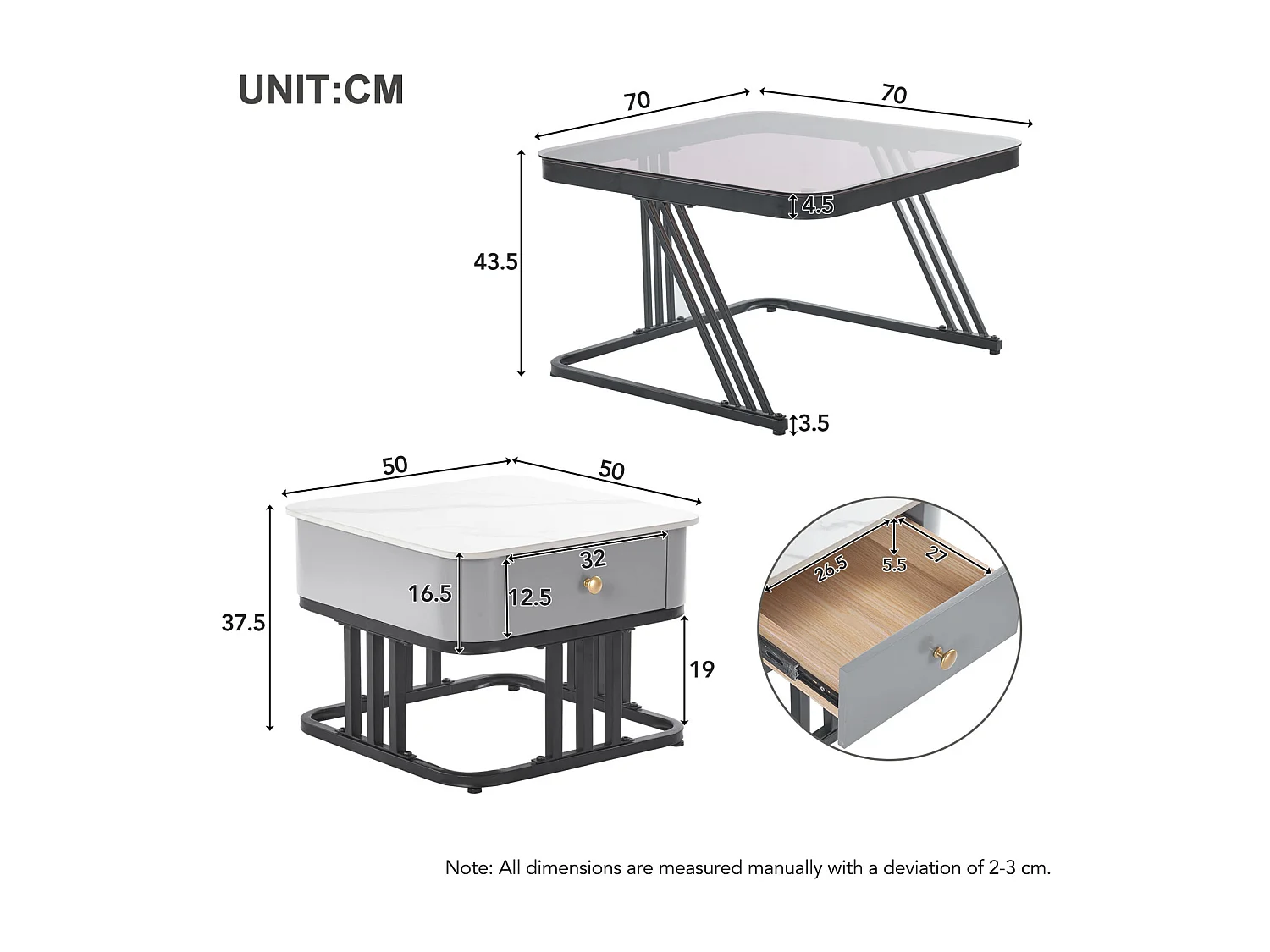 UNIT:CM

70
70
4.5
43.5
3.5

50
50
32
16.5
12.5
37.5
19

26.5
5.5
27

Note: All dimensions are measured manually with a deviation of 2-3 cm.