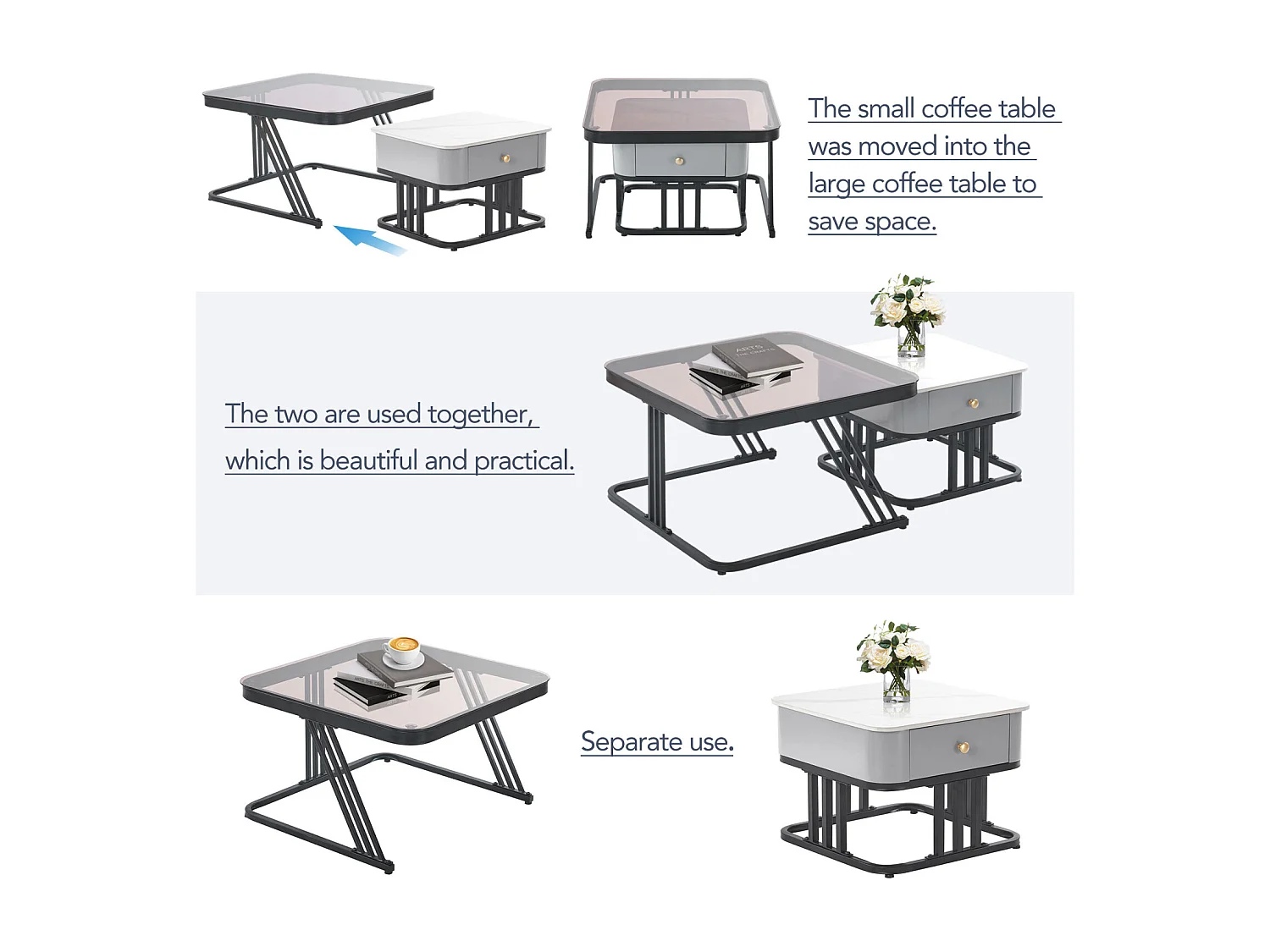 The small coffee table was moved into the large coffee table to save space.

The two are used together, which is beautiful and practical.

Separate use.