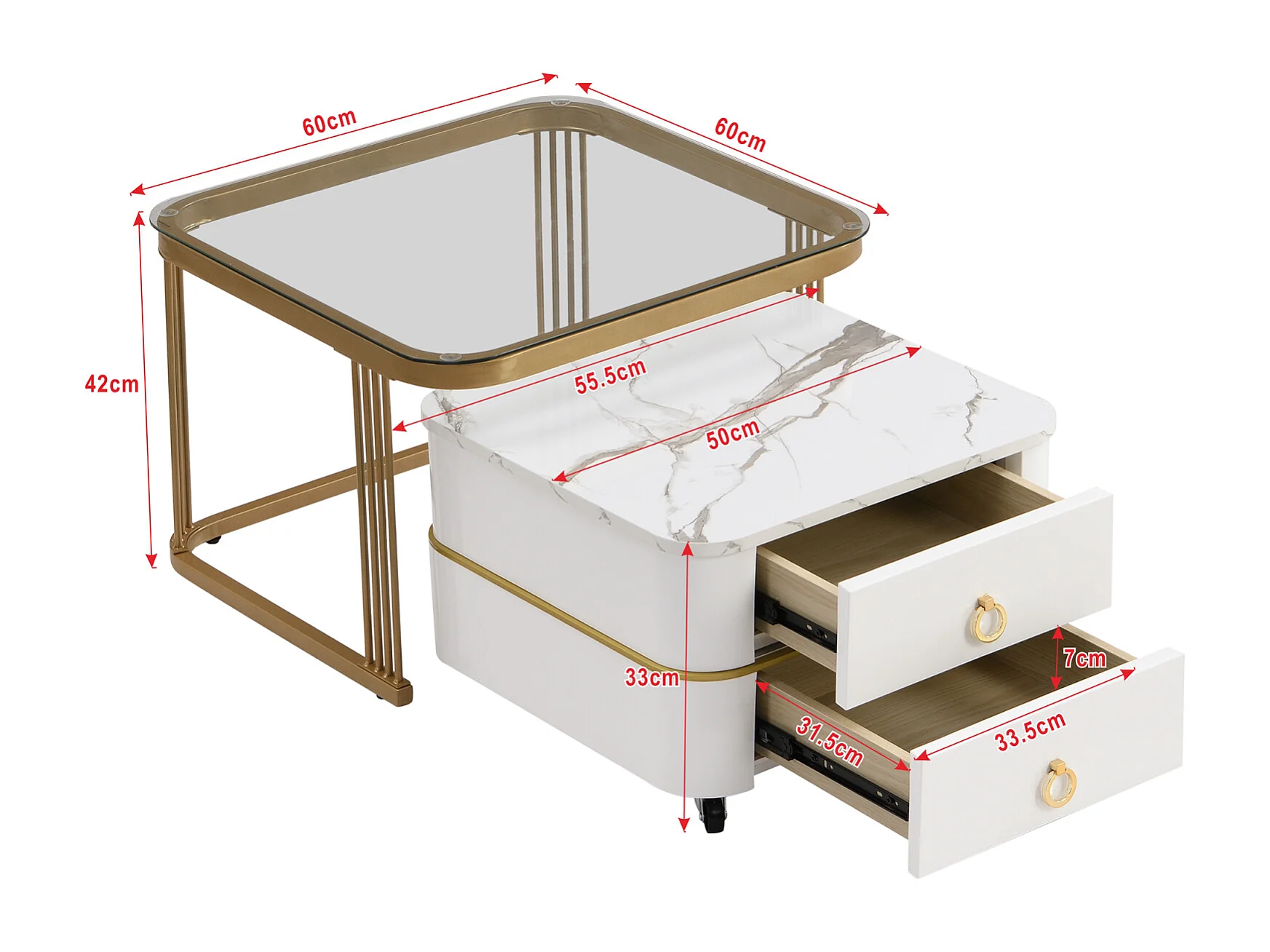 60cm
60cm
42cm
55.5cm
50cm
33cm
7cm
31.5cm
33.5cm