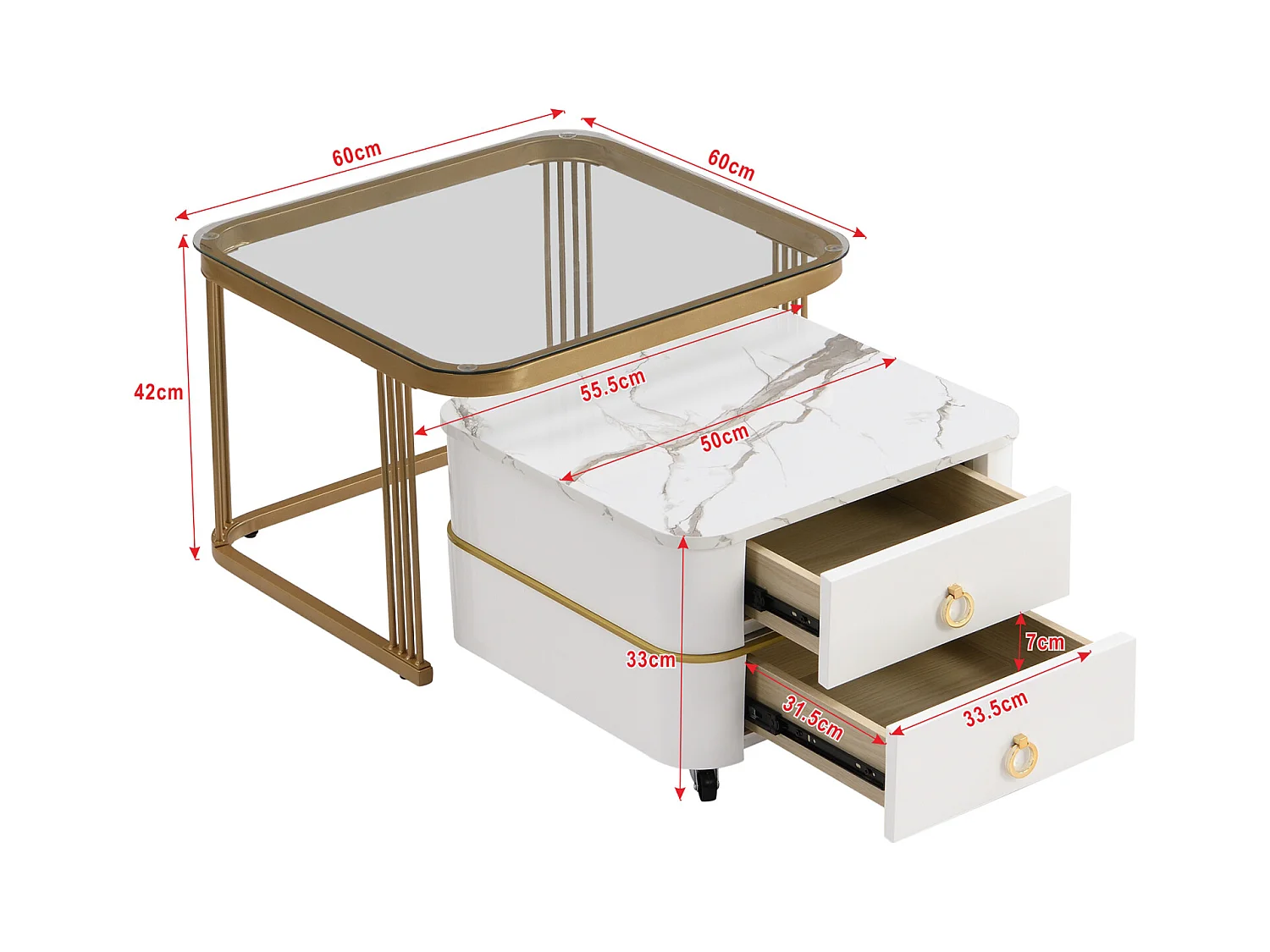 60cm
60cm
42cm
55.5cm
50cm
33cm
7cm
31.5cm
33.5cm