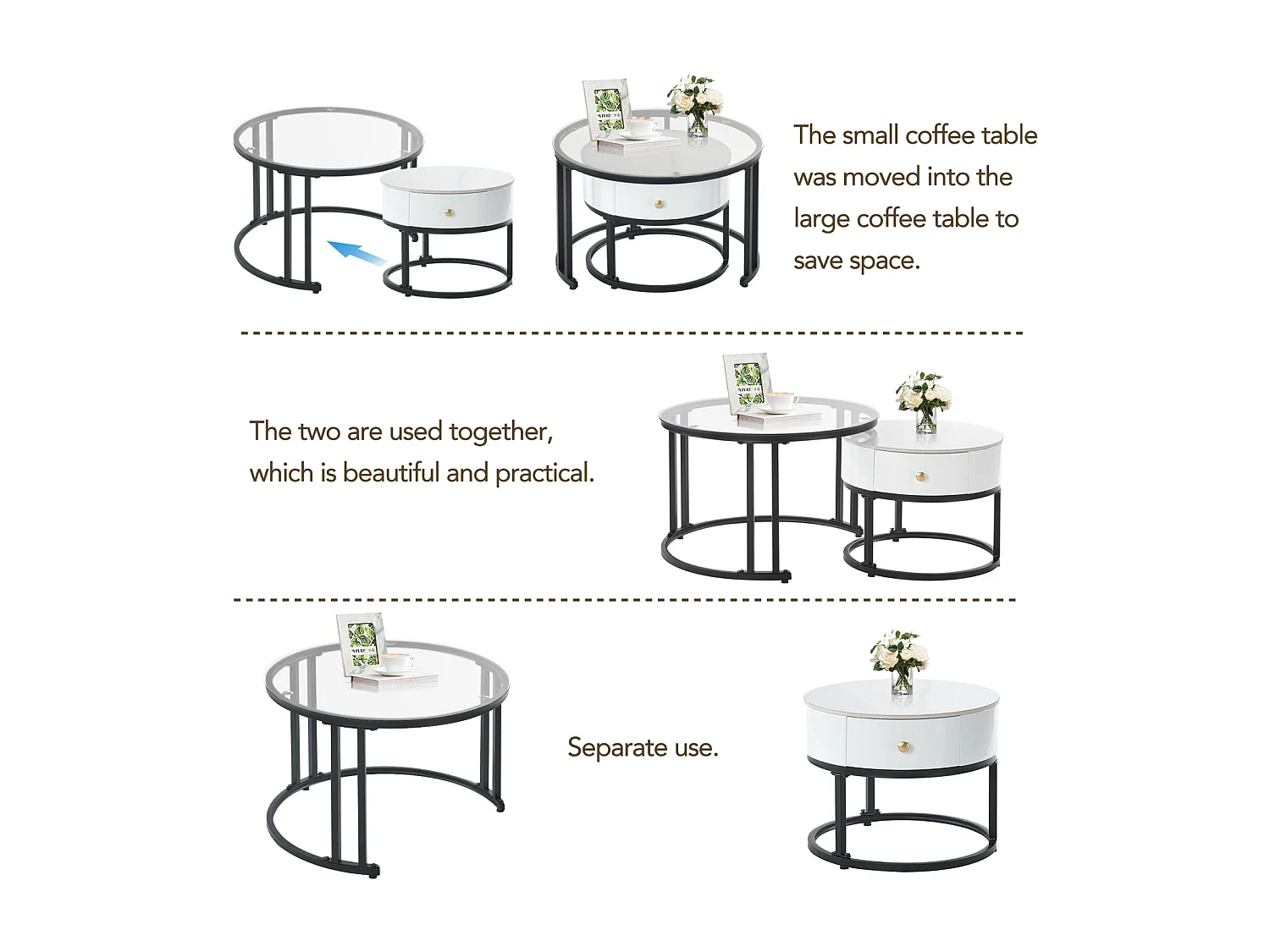 The small coffee table was moved into the large coffee table to save space.

The two are used together, which is beautiful and practical.

Separate use.