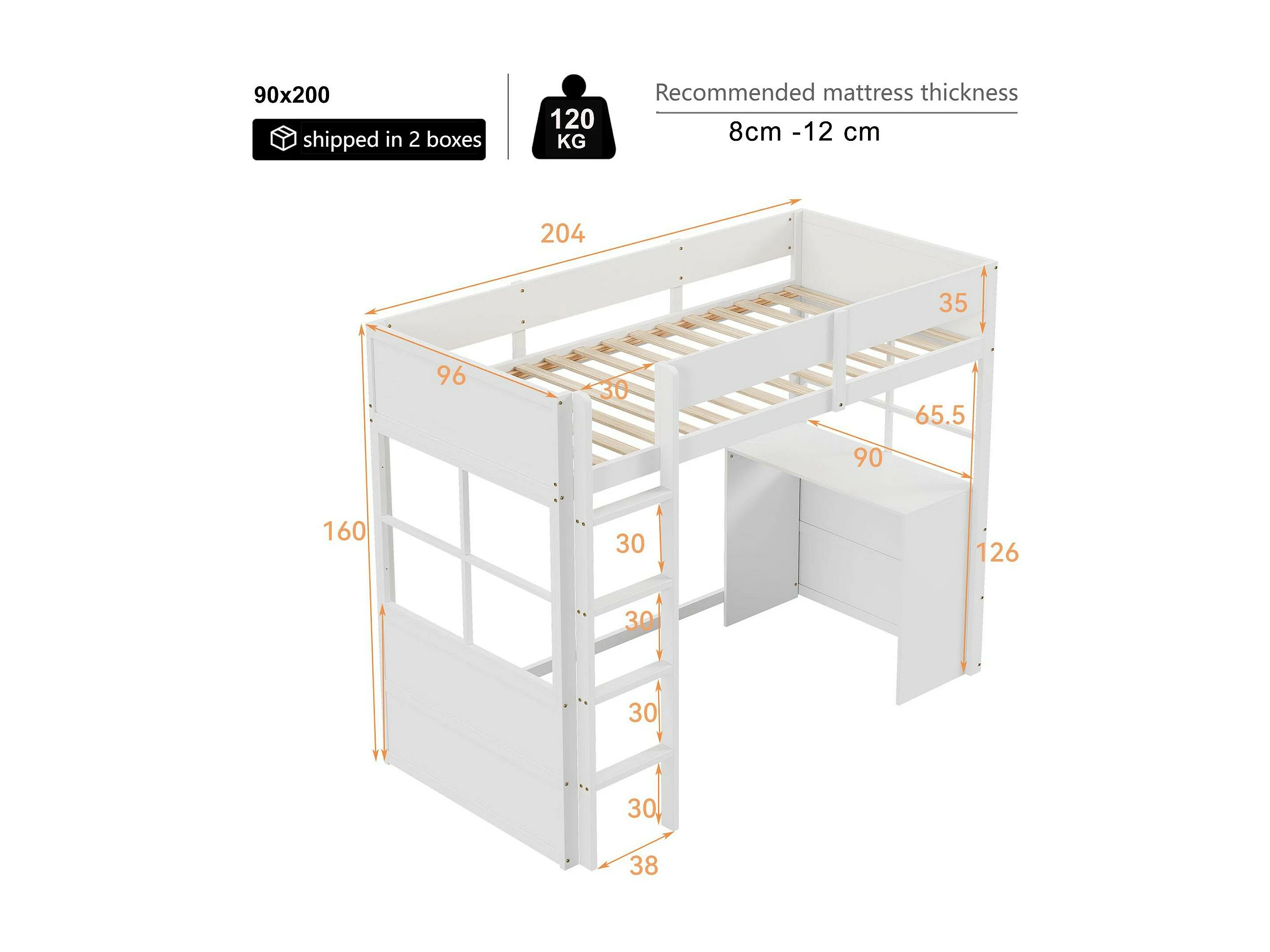 90x200

shipped in 2 boxes

120 KG

Recommended mattress thickness

8cm -12 cm

204

35

96

30

65.5

90

160

30

126

30

30

30

38