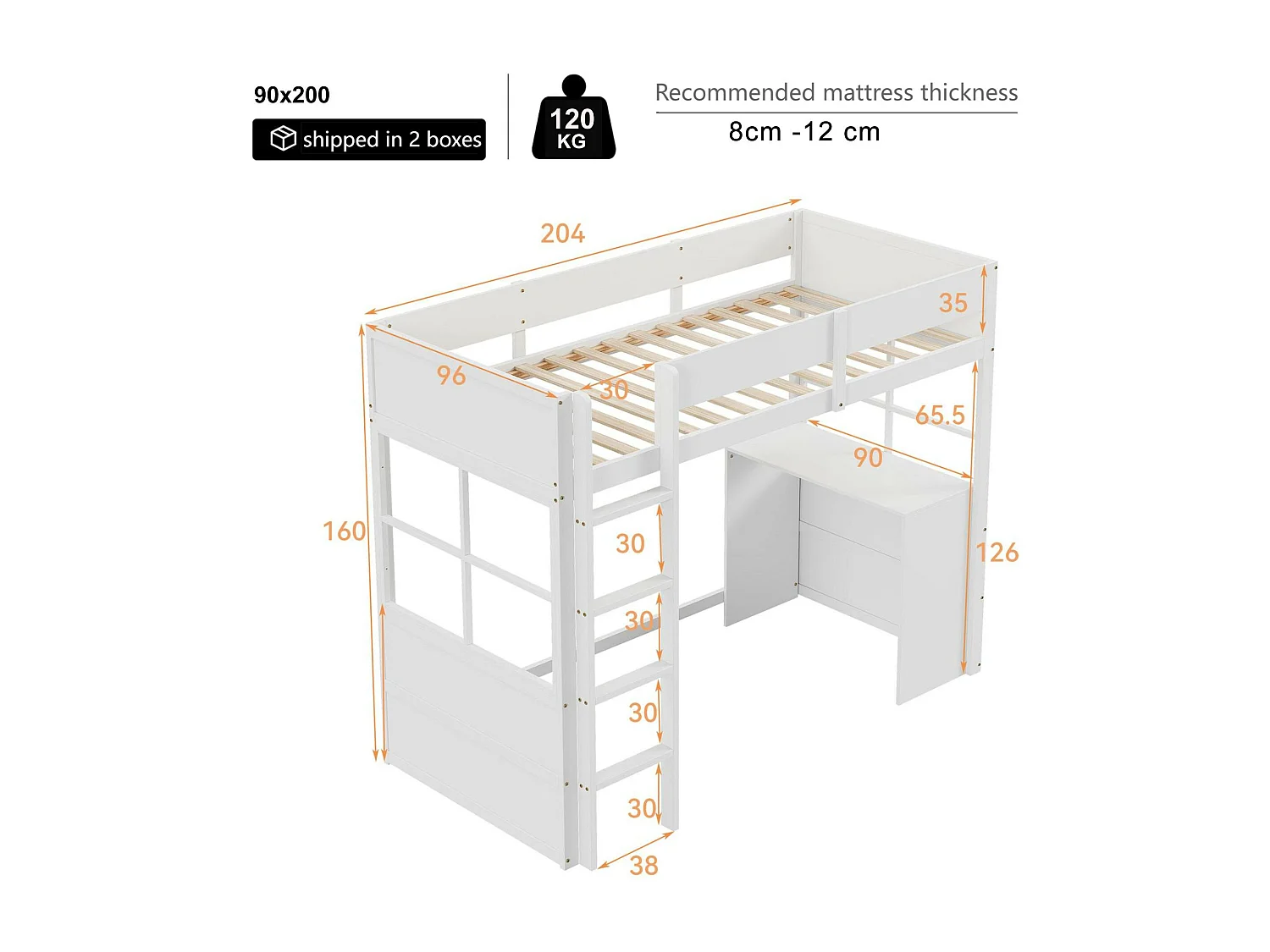 90x200

shipped in 2 boxes

120 KG

Recommended mattress thickness

8cm -12 cm

204

35

96

30

65.5

90

160

30

126

30

30

30

38