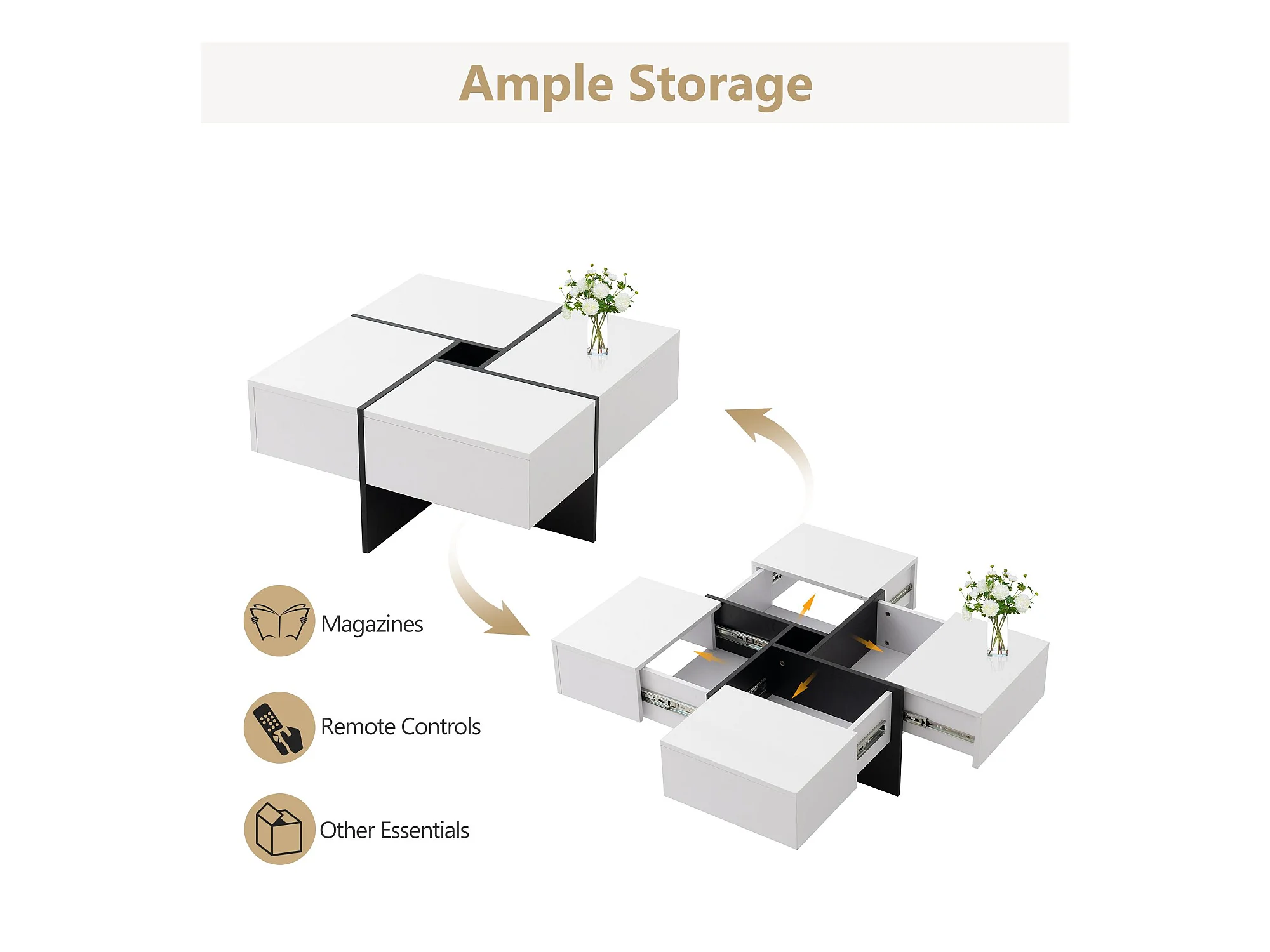 Ample Storage

Magazines

Remote Controls

Other Essentials