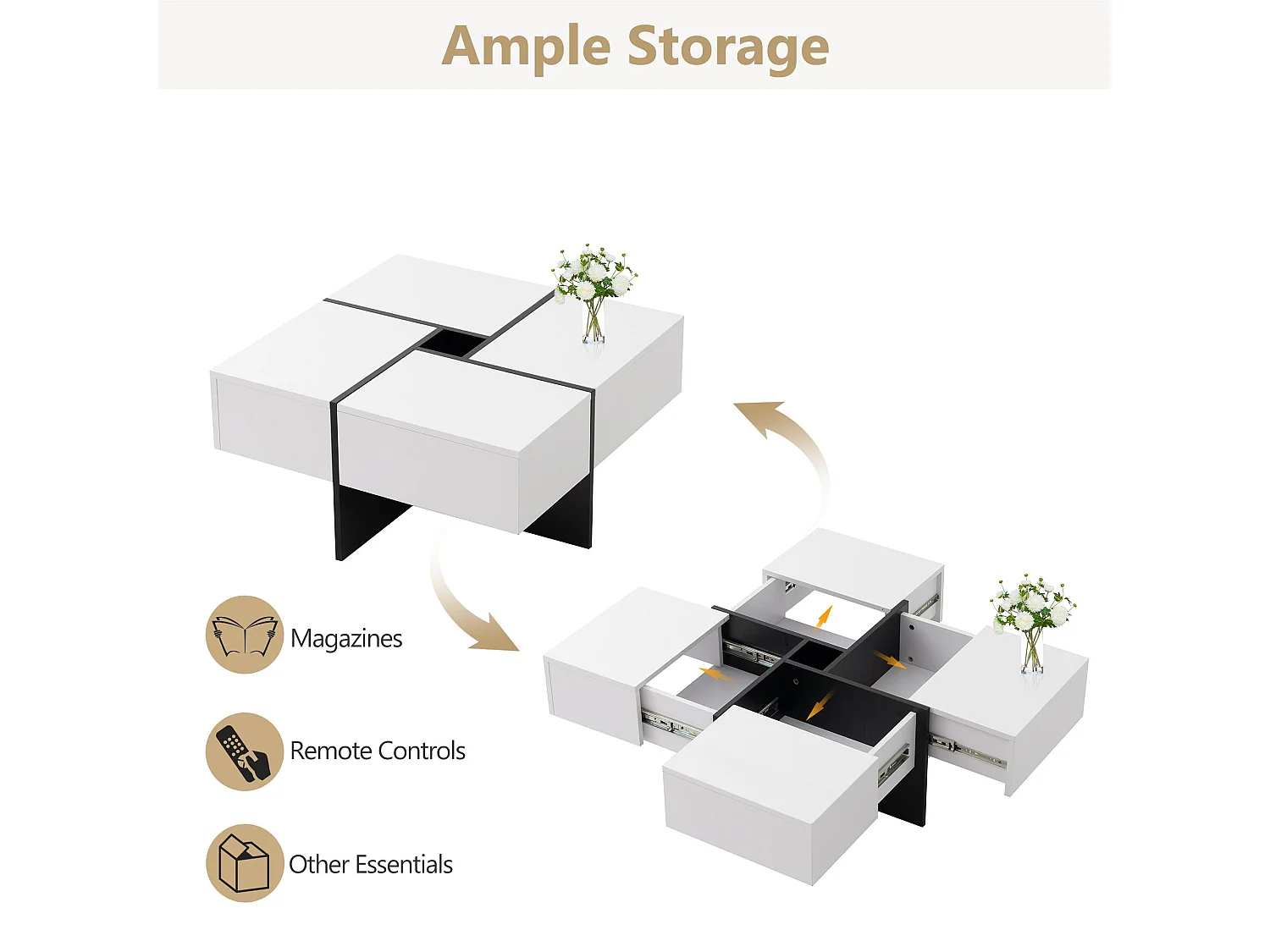 Ample Storage

Magazines

Remote Controls

Other Essentials