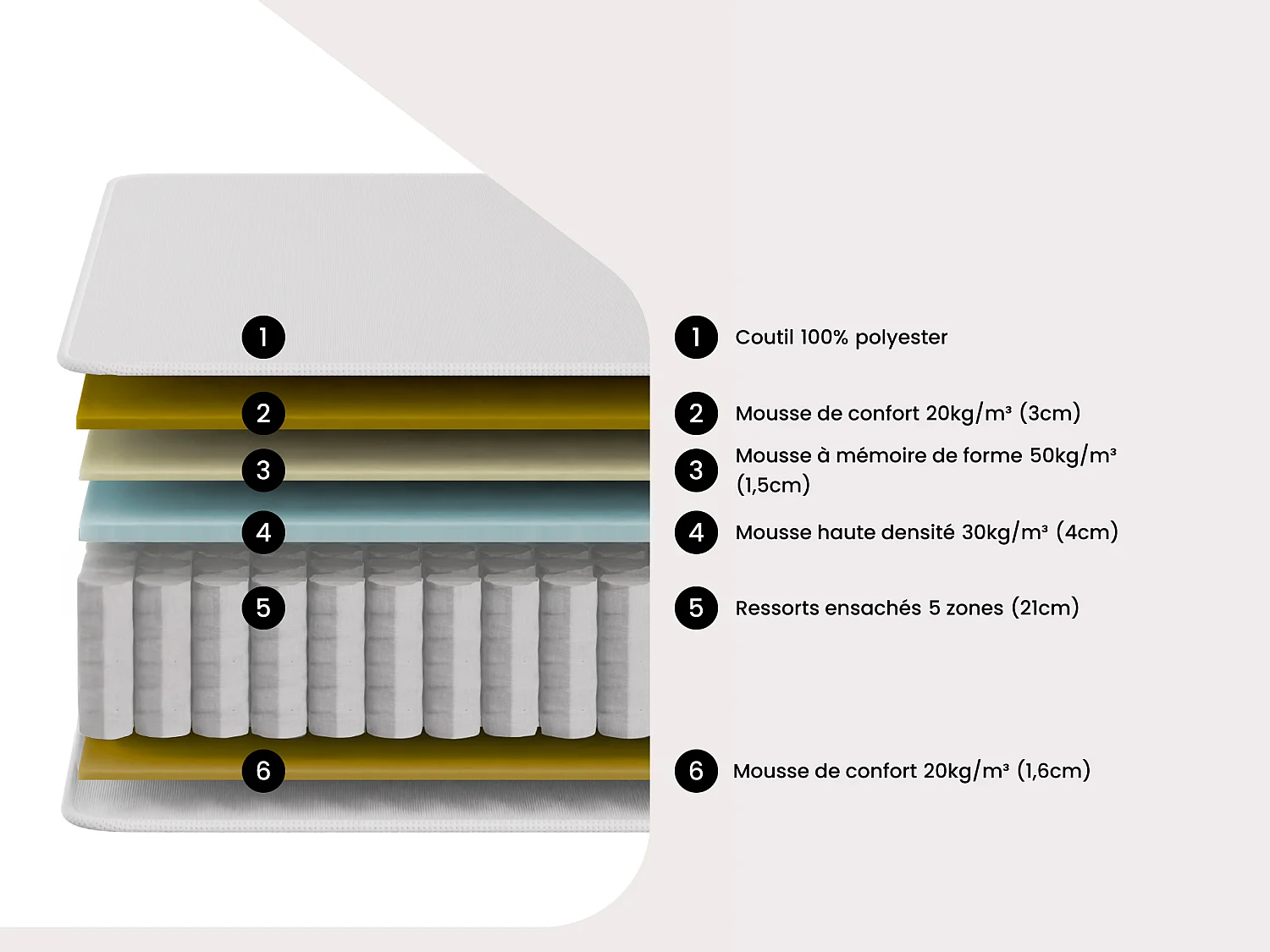 1
2
3
4
5
6

1 Coutil 100% polyester

2 Mousse de confort 20kg/m³ (3cm)

3 Mousse à mémoire de forme 50kg/m³ (1,5cm)

4 Mousse haute densité 30kg/m³ (4cm)

5 Ressorts ensachés 5 zones (21cm)

6 Mousse de confort 20kg/m³ (1,6cm)