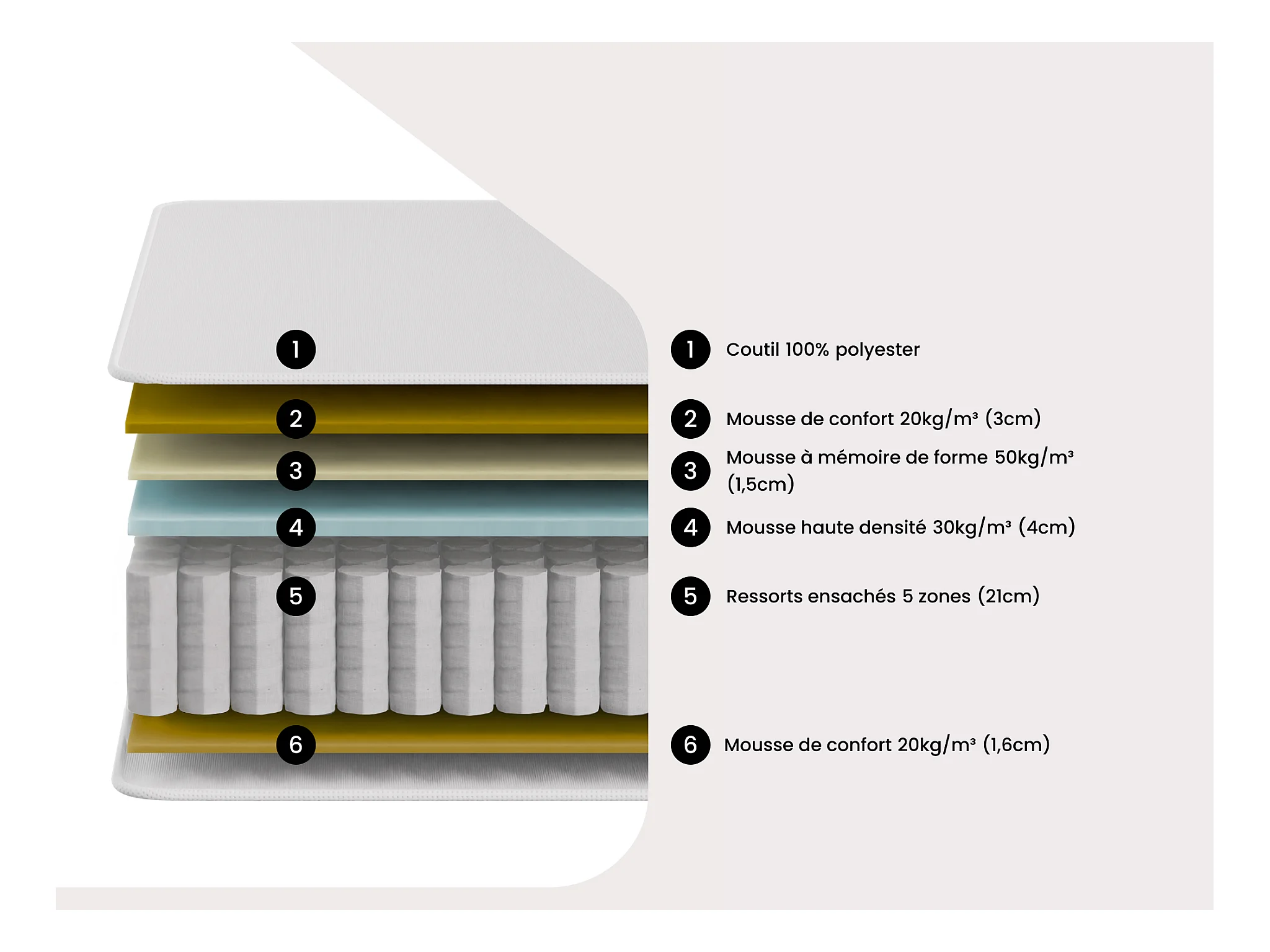 1
2
3
4
5
6

1 Coutil 100% polyester

2 Mousse de confort 20kg/m³ (3cm)

3 Mousse à mémoire de forme 50kg/m³ (1,5cm)

4 Mousse haute densité 30kg/m³ (4cm)

5 Ressorts ensachés 5 zones (21cm)

6 Mousse de confort 20kg/m³ (1,6cm)