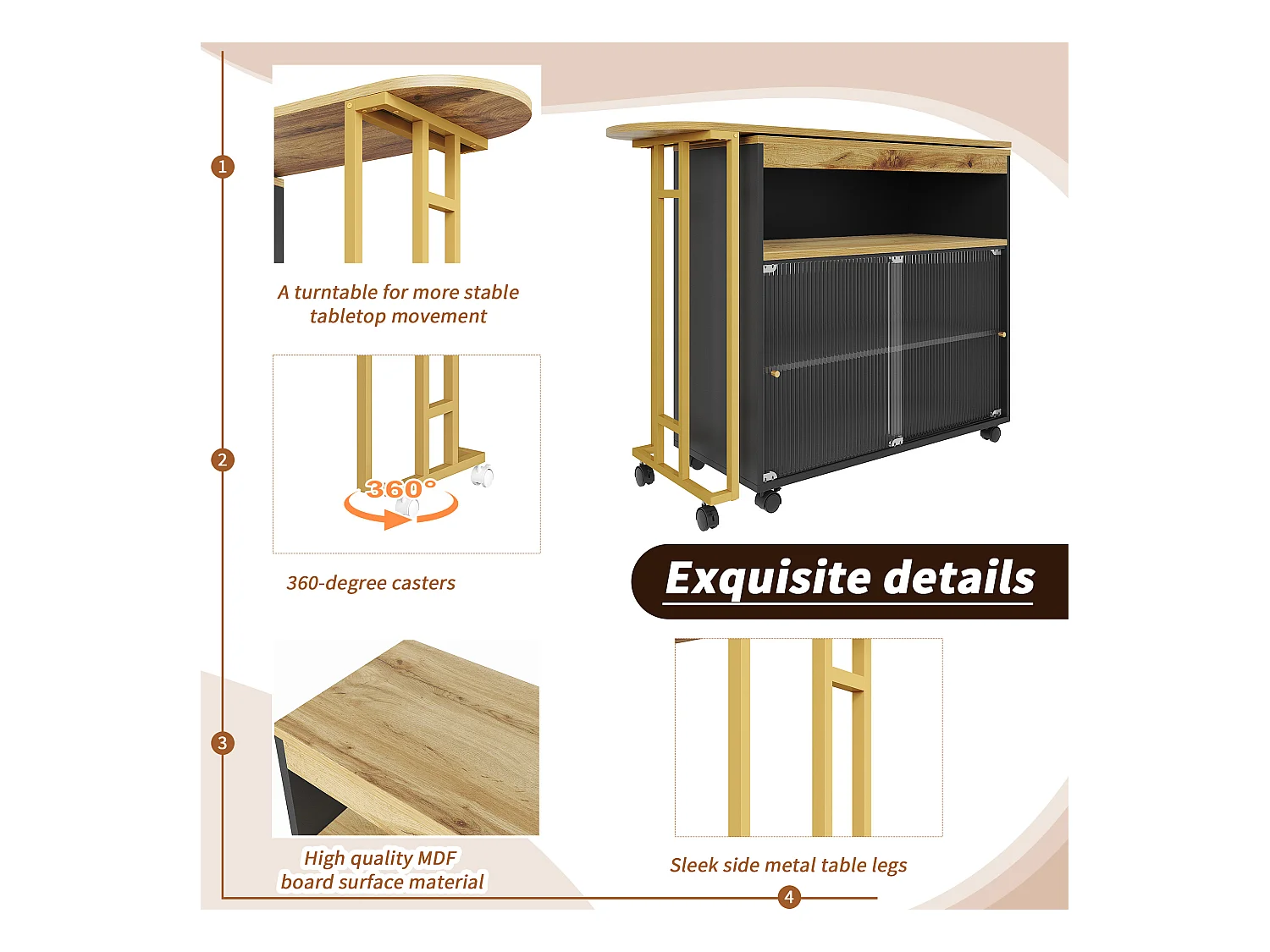 1

A turntable for more stable tabletop movement

2

360°

360-degree casters

Exquisite details

3

High quality MDF board surface material

Sleek side metal table legs

4