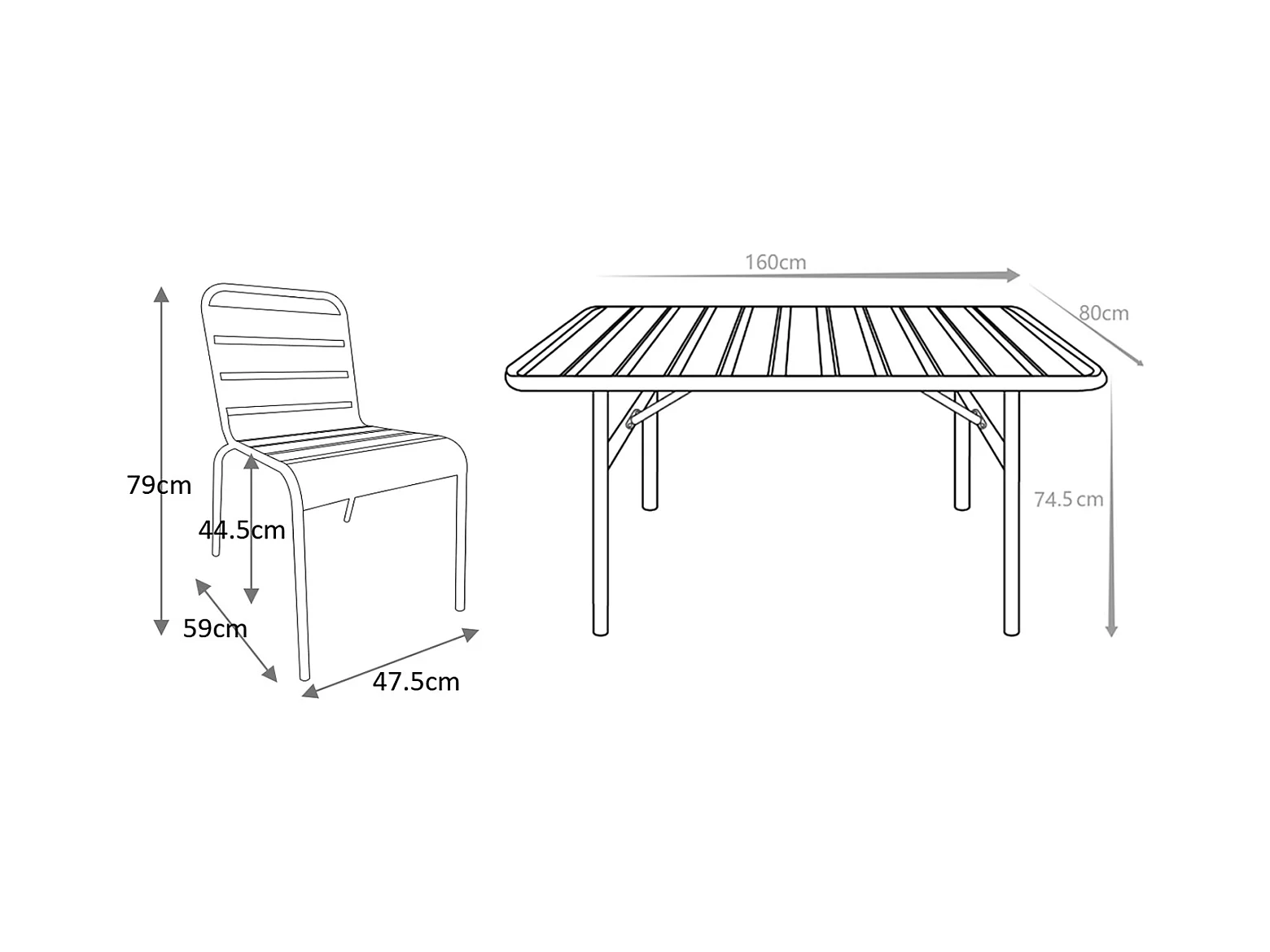 79cm
44.5cm
59cm
47.5cm
160cm
80cm
74.5 cm