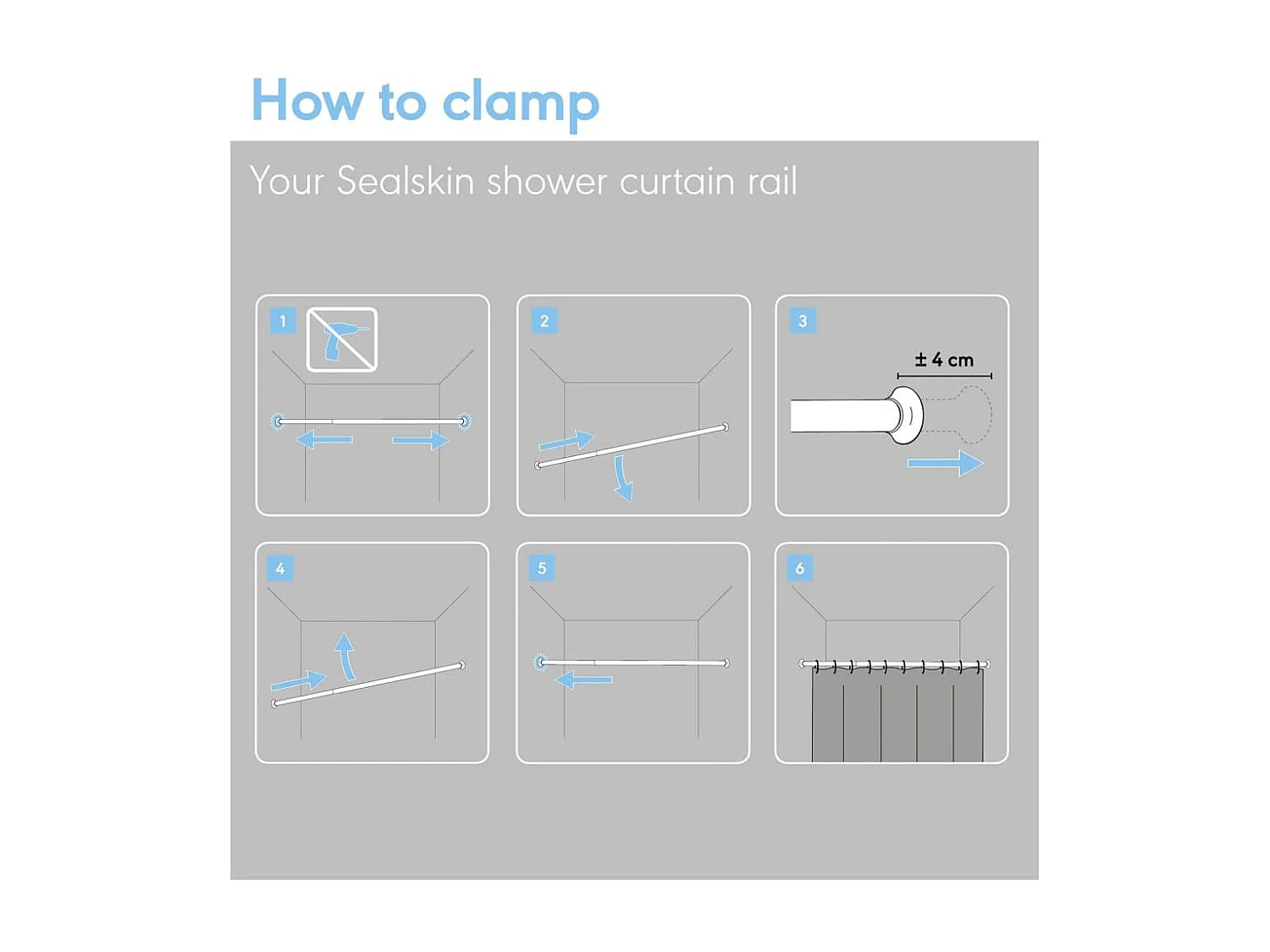 How to clamp

Your Sealskin shower curtain rail

1

2

3

± 4 cm

4

5

6