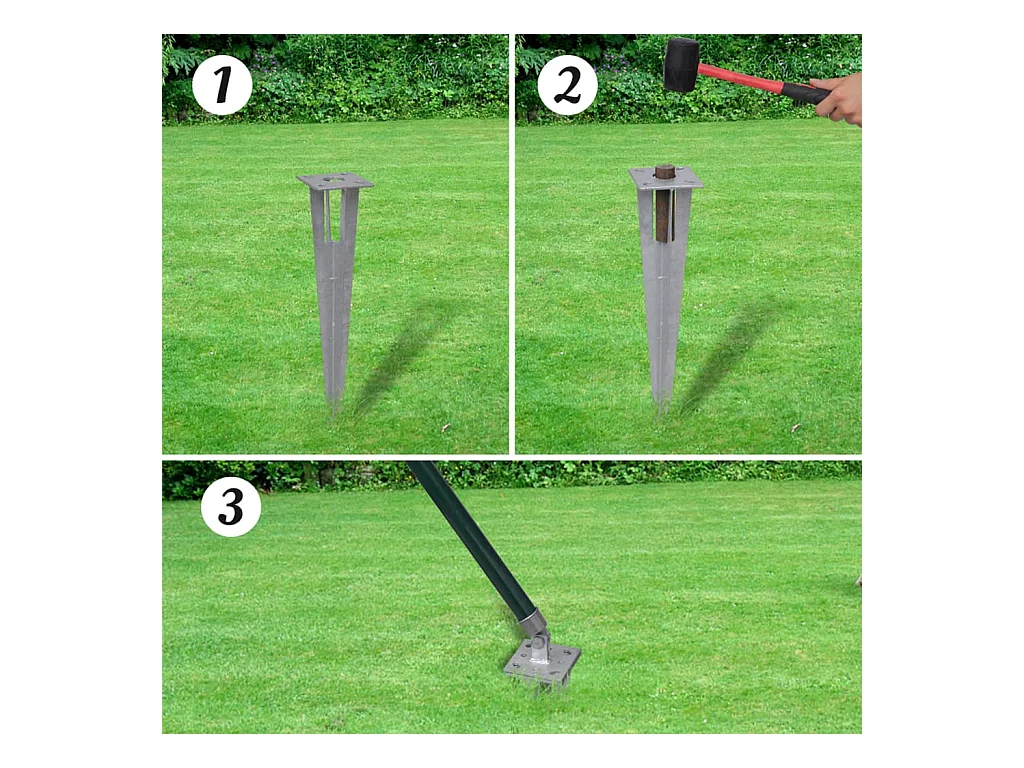 1

2

3