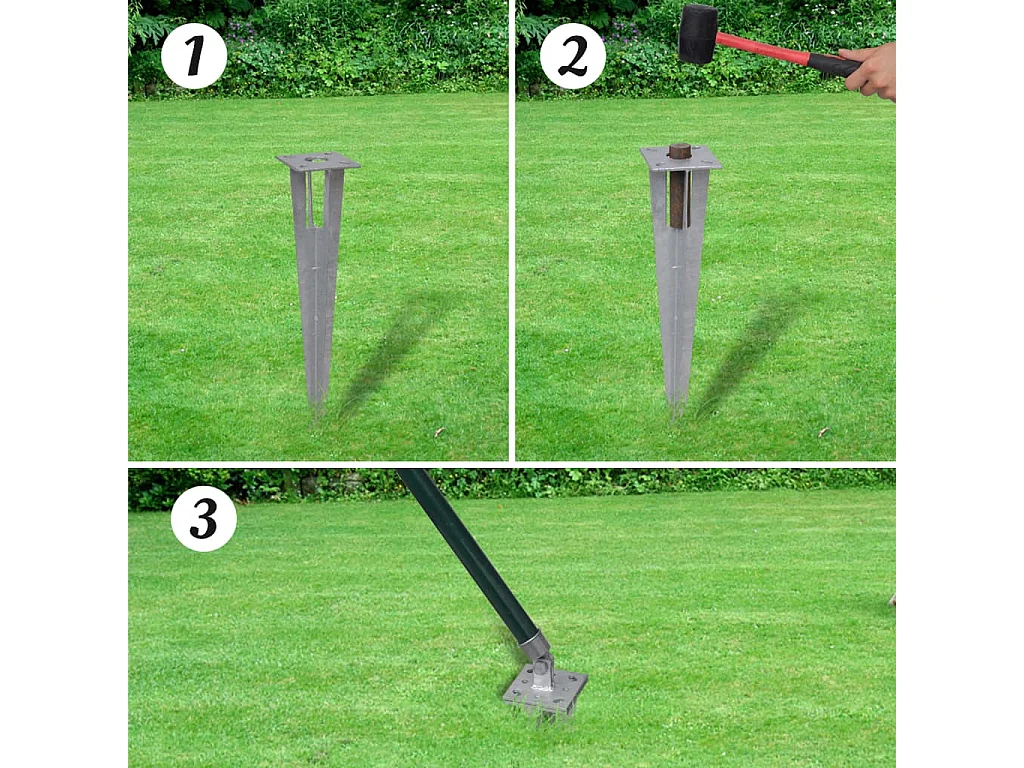 1

2

3