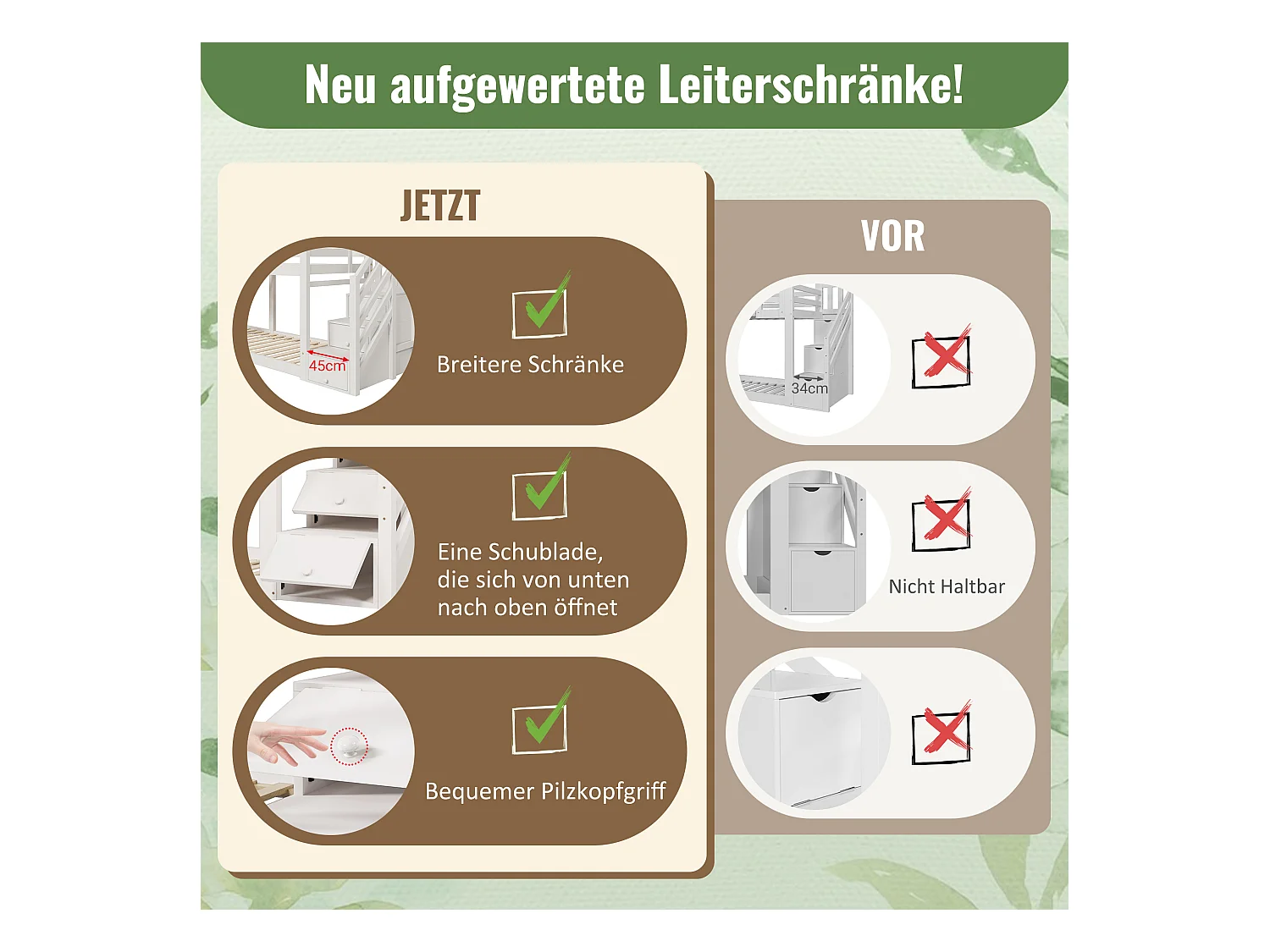 Neu aufgewertete Leiterschränke!

JETZT

45cm

Breitere Schränke

Eine Schublade, die sich von unten nach oben öffnet

Bequemer Pilzkopfgriff

VOR

34cm

Nicht Haltbar