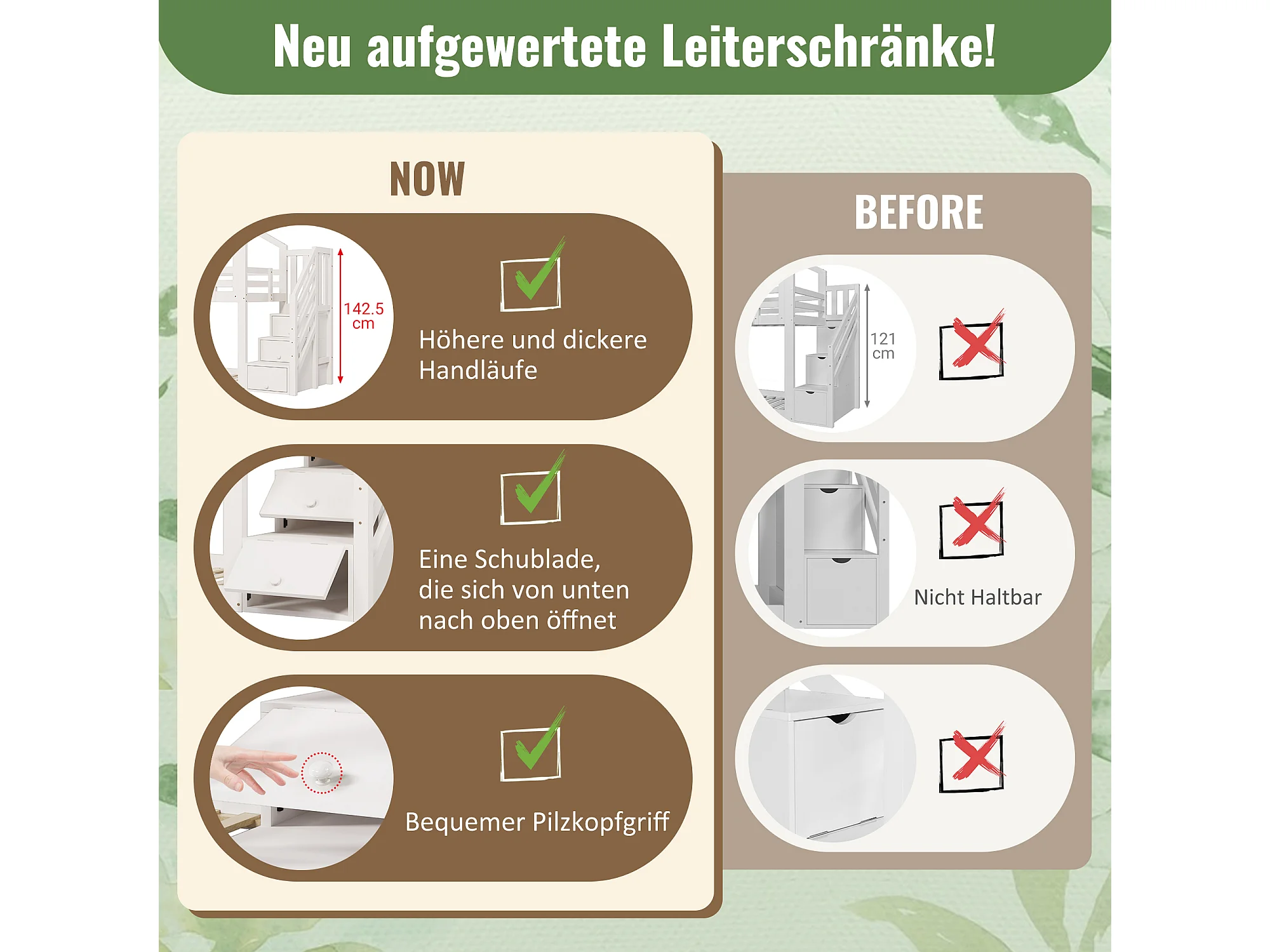 Neu aufgewertete Leiterschränke!

NOW

142.5 cm

Höhere und dickere Handläufe

Eine Schublade, die sich von unten nach oben öffnet

Bequemer Pilzkopfgriff

BEFORE

121 cm

Nicht Haltbar