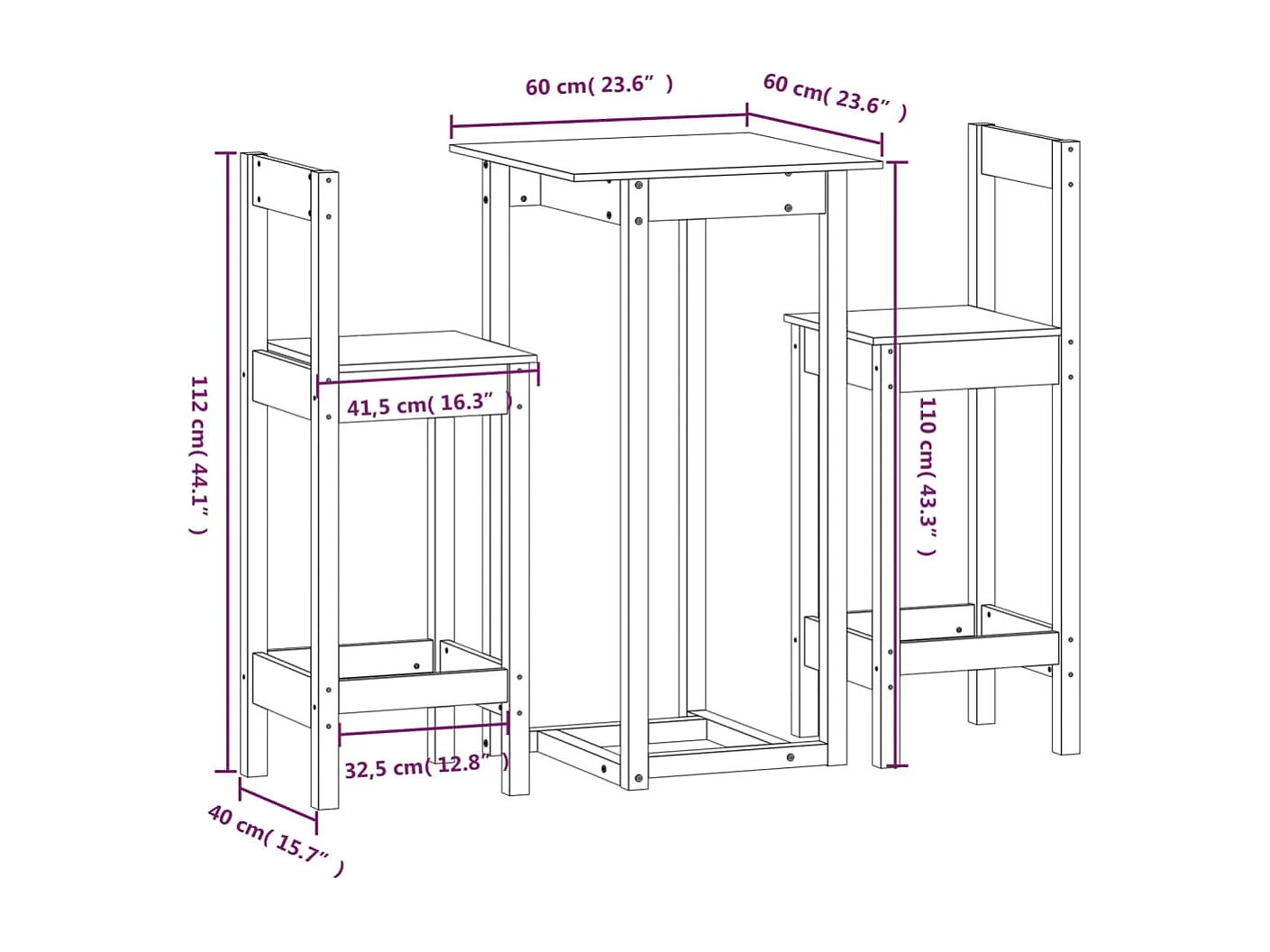 60 cm( 23.6” )

60 cm( 23.6” )

112 cm( 44.1” )

41,5 cm( 16.3” )

110 cm( 43.3” )

32,5 cm( 12.8” )

40 cm( 15.7” )