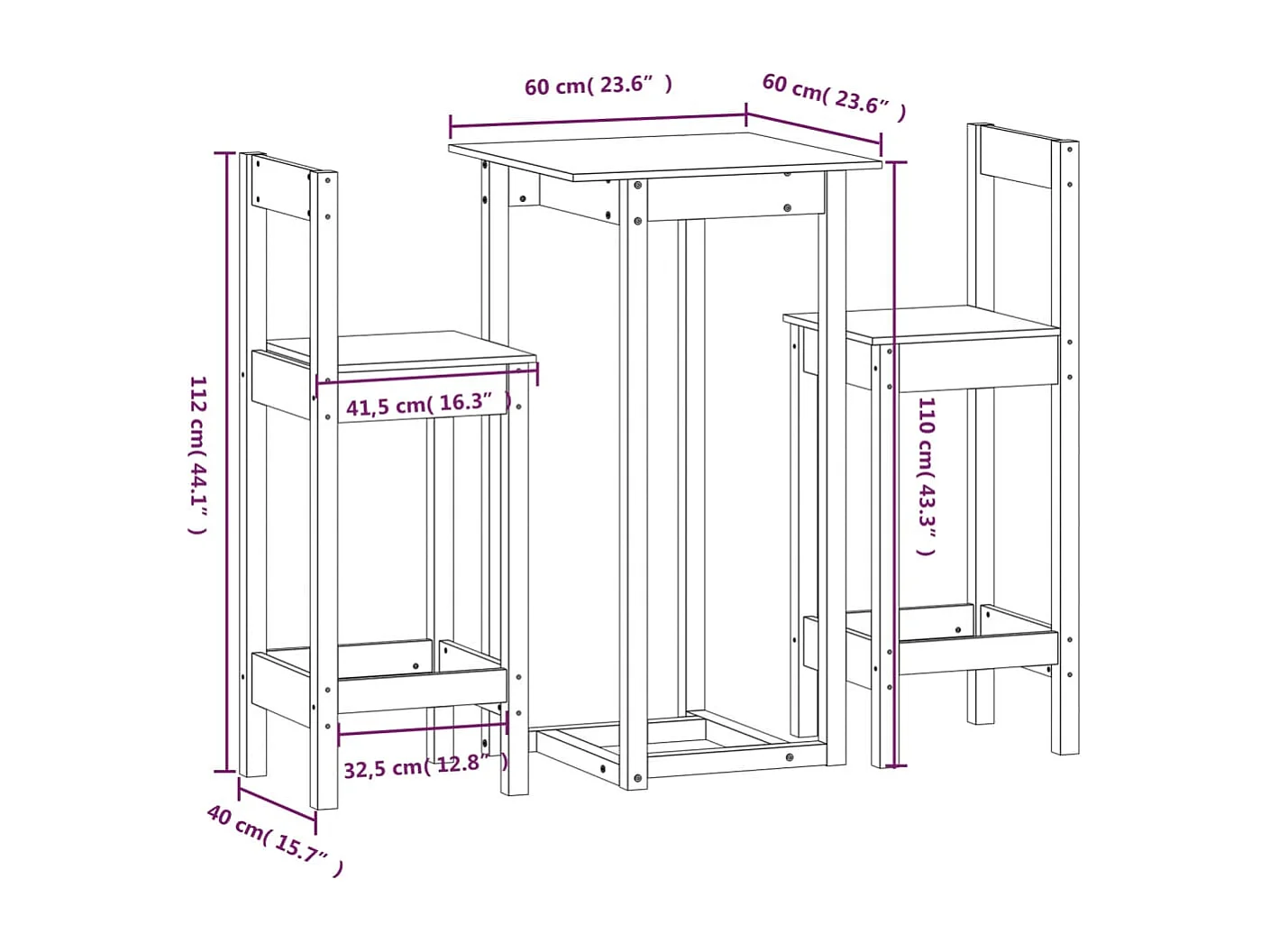 60 cm( 23.6” )

60 cm( 23.6” )

112 cm( 44.1” )

41,5 cm( 16.3” )

110 cm( 43.3” )

32,5 cm( 12.8” )

40 cm( 15.7” )