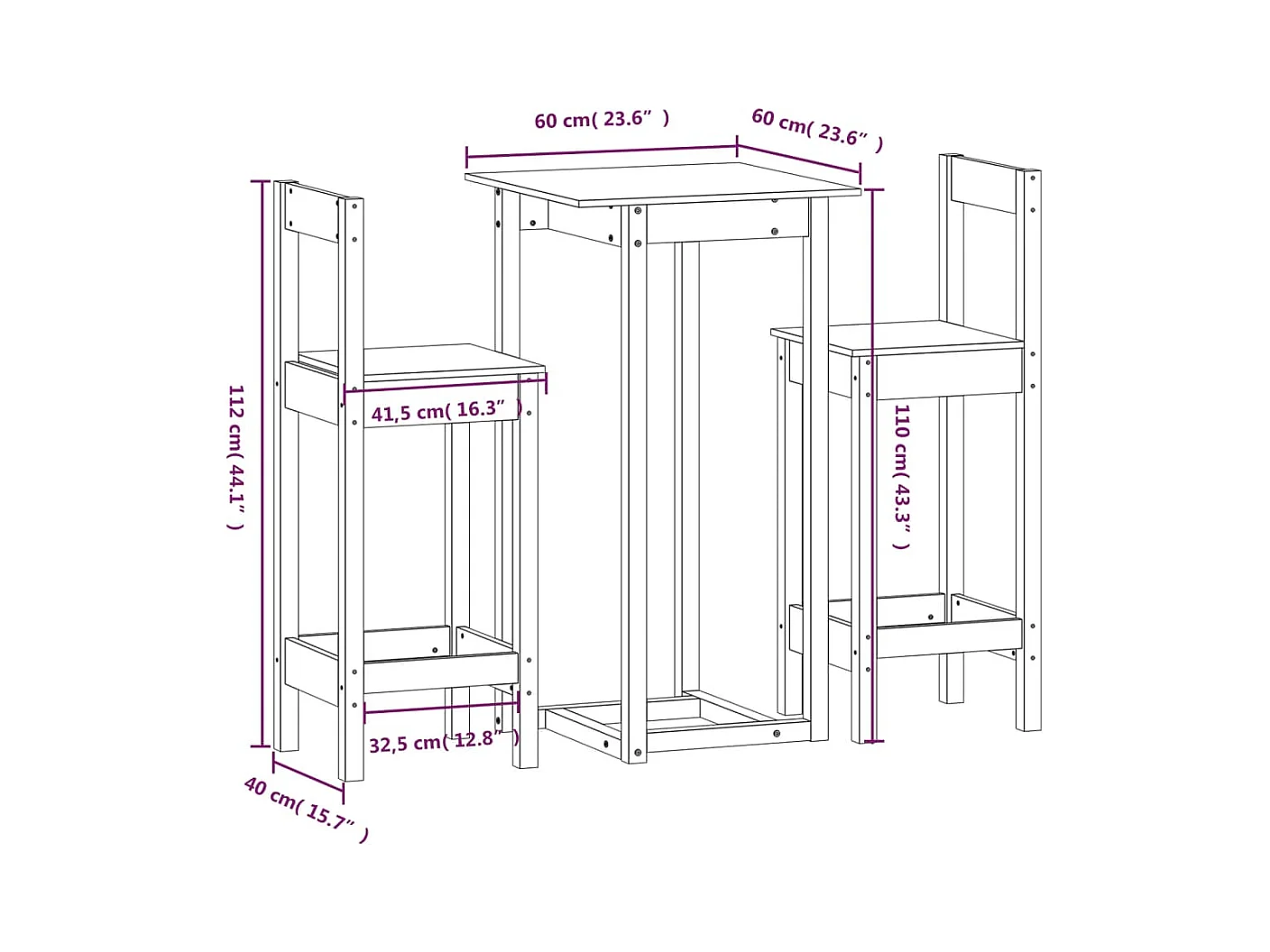 60 cm( 23.6” )

60 cm( 23.6” )

112 cm( 44.1” )

41,5 cm( 16.3” )

110 cm( 43.3” )

32,5 cm( 12.8” )

40 cm( 15.7” )