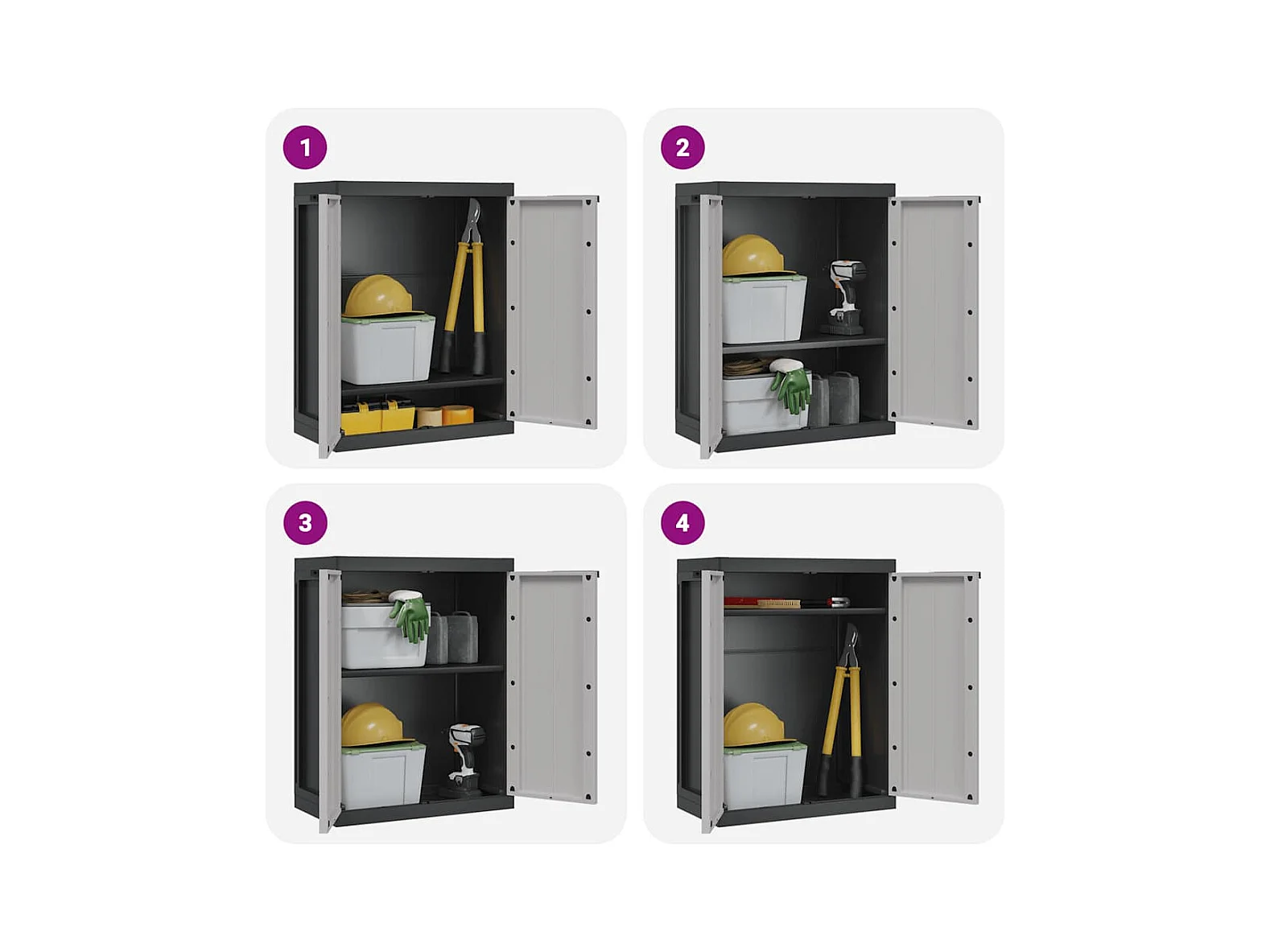 1

2

3

4