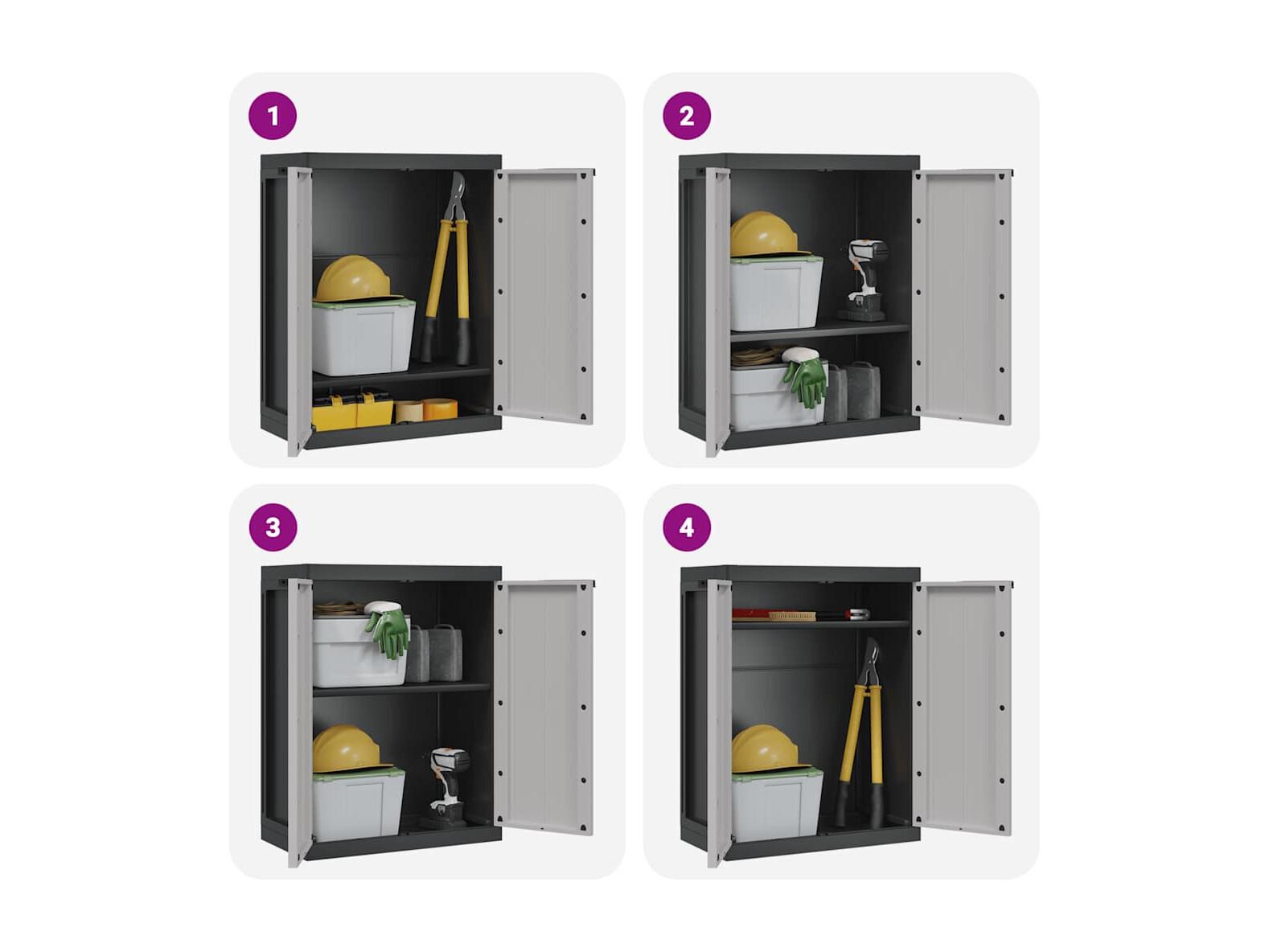 1

2

3

4