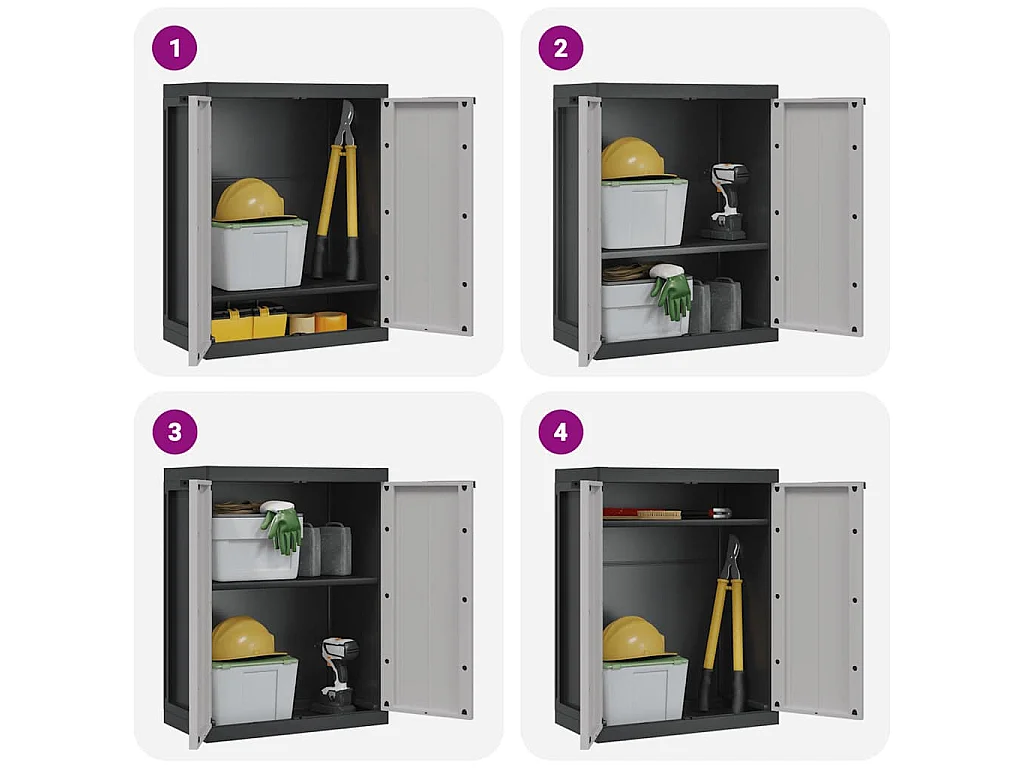 1

2

3

4