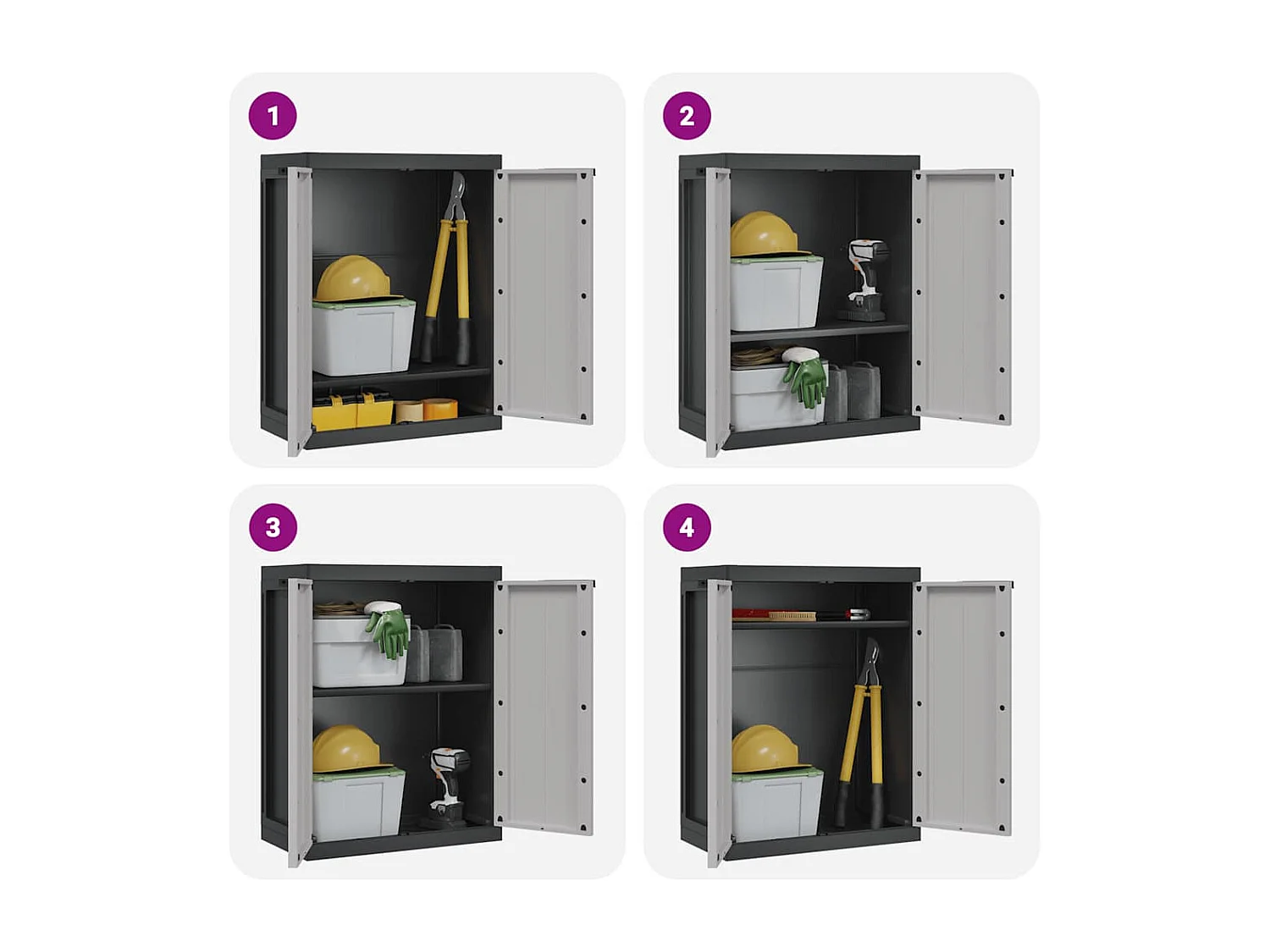 1

2

3

4