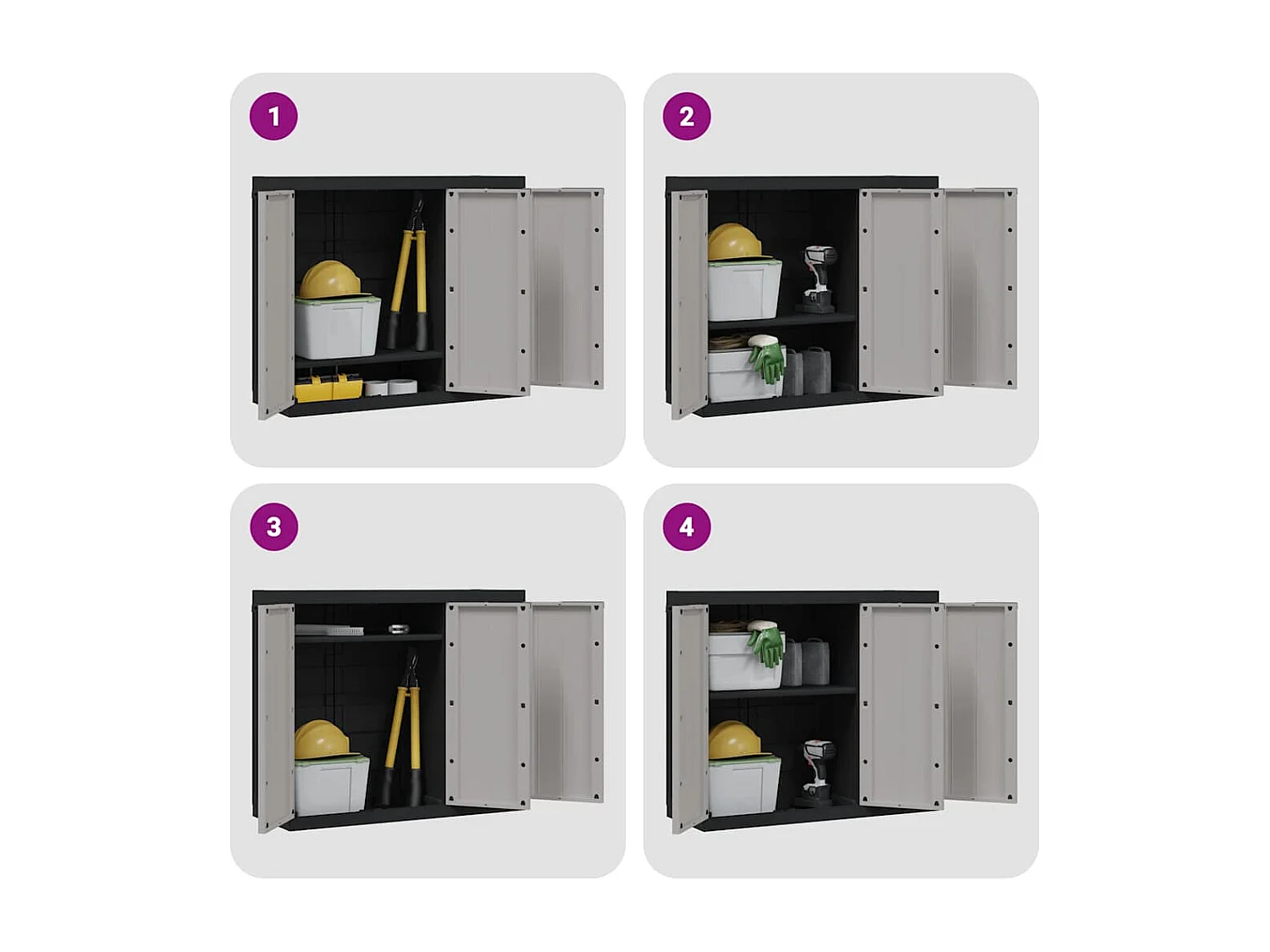 1

2

3

4