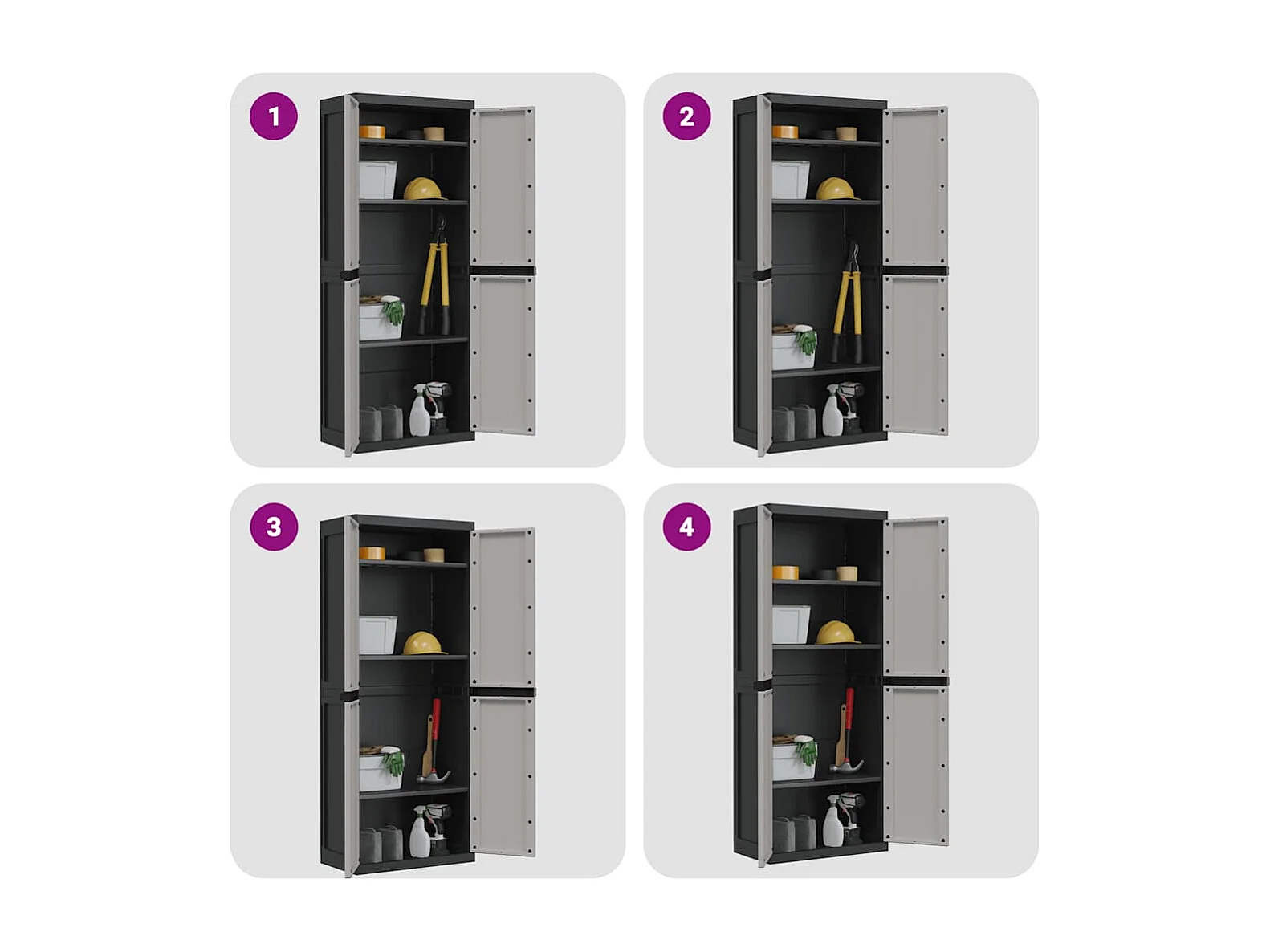 1

2

3

4